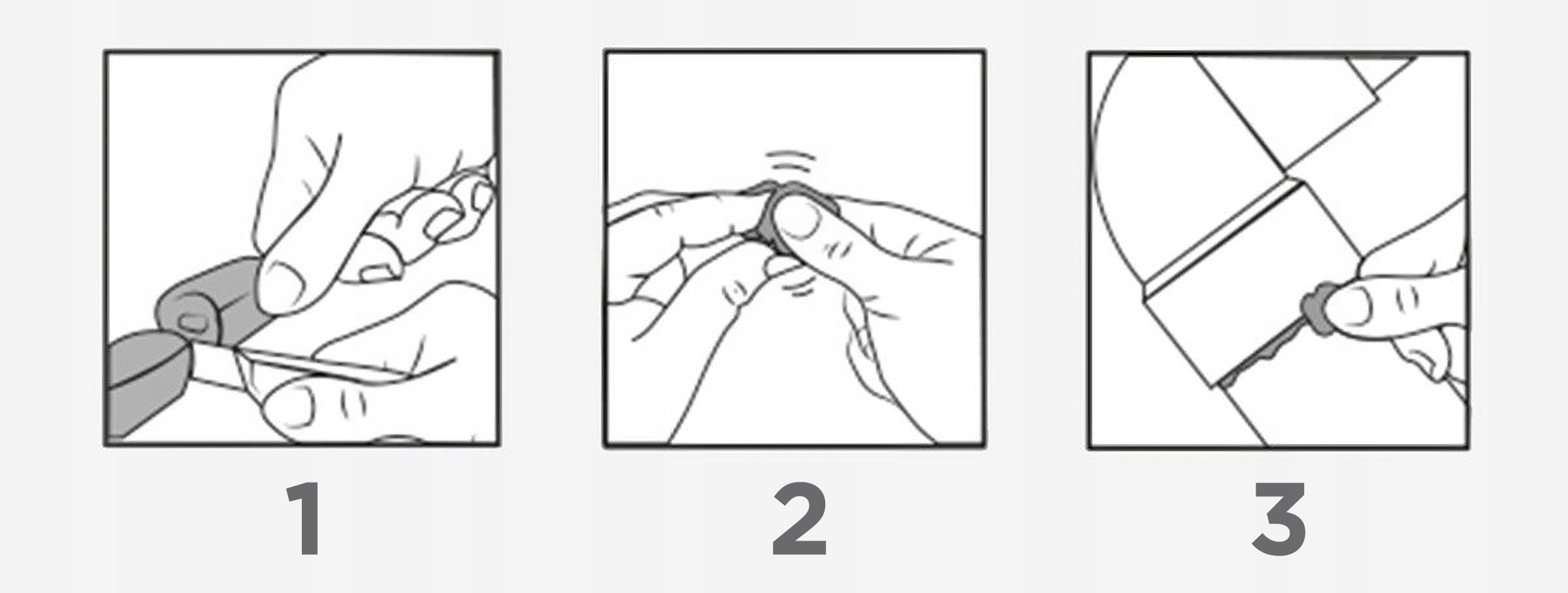 1

2

3