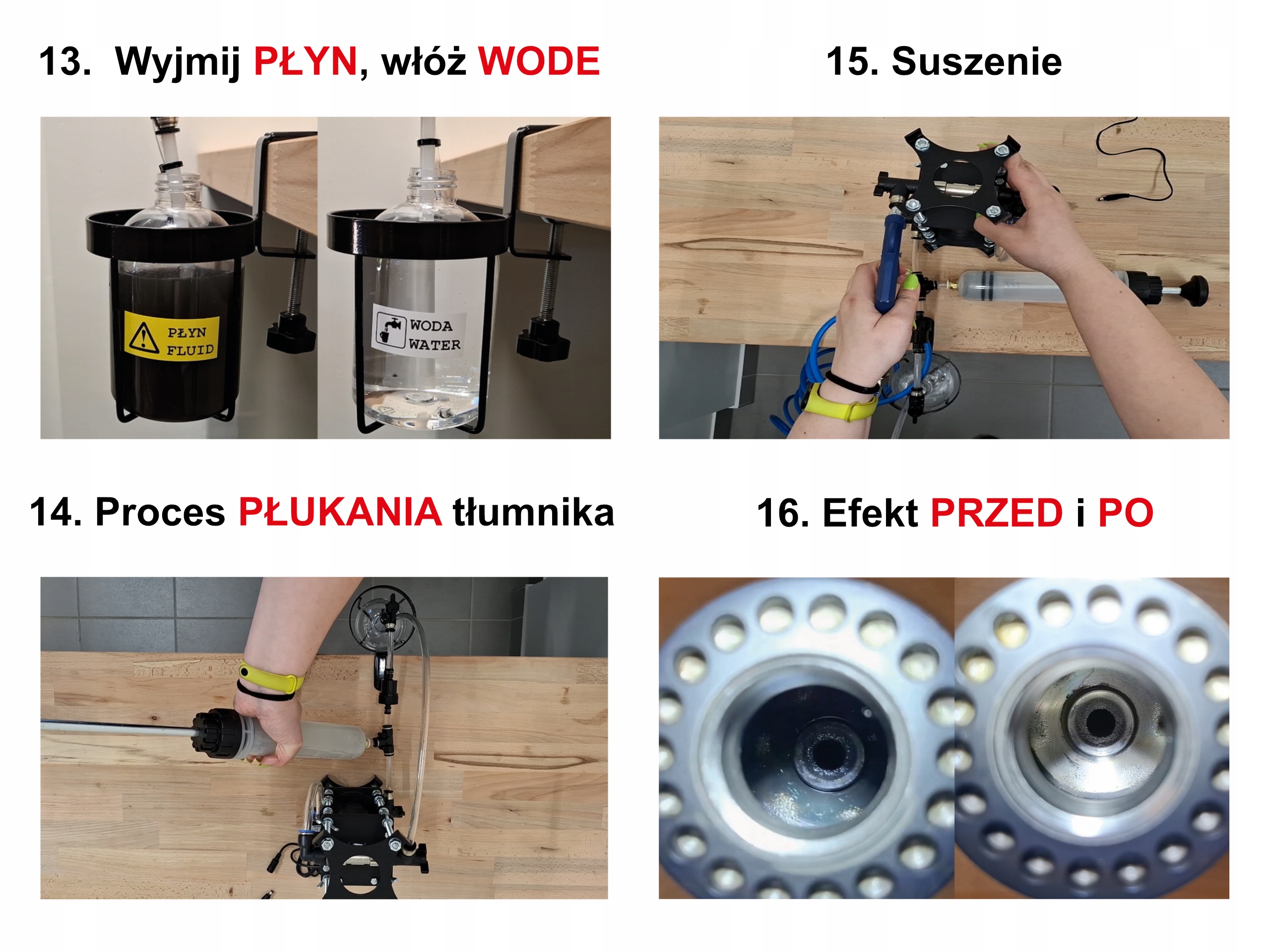 13. Wyjmij PŁYN, włóż WODE

PŁYN
FLUID

WODA
WATER

15. Suszenie

14. Proces PŁUKANIA tłumnika

16. Efekt PRZED i PO