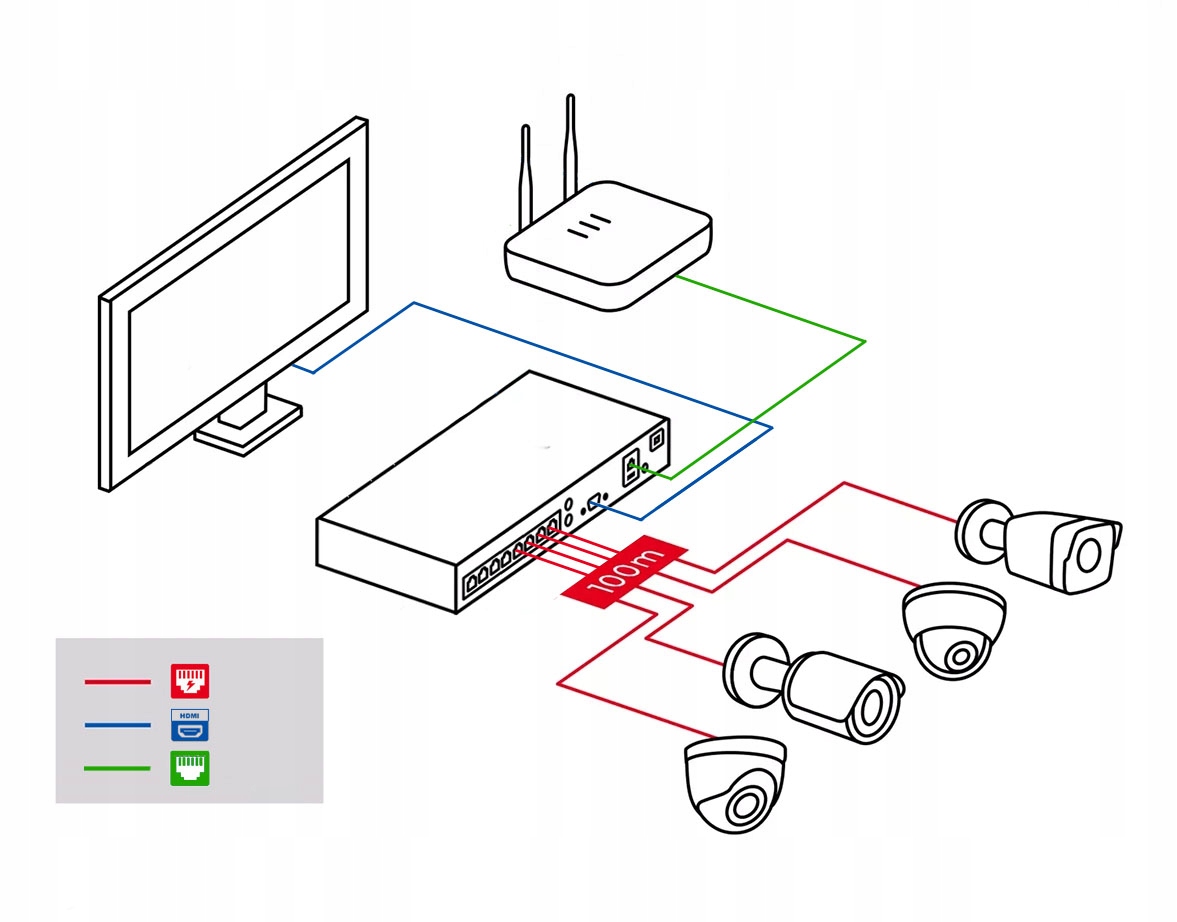 100m

HDMI