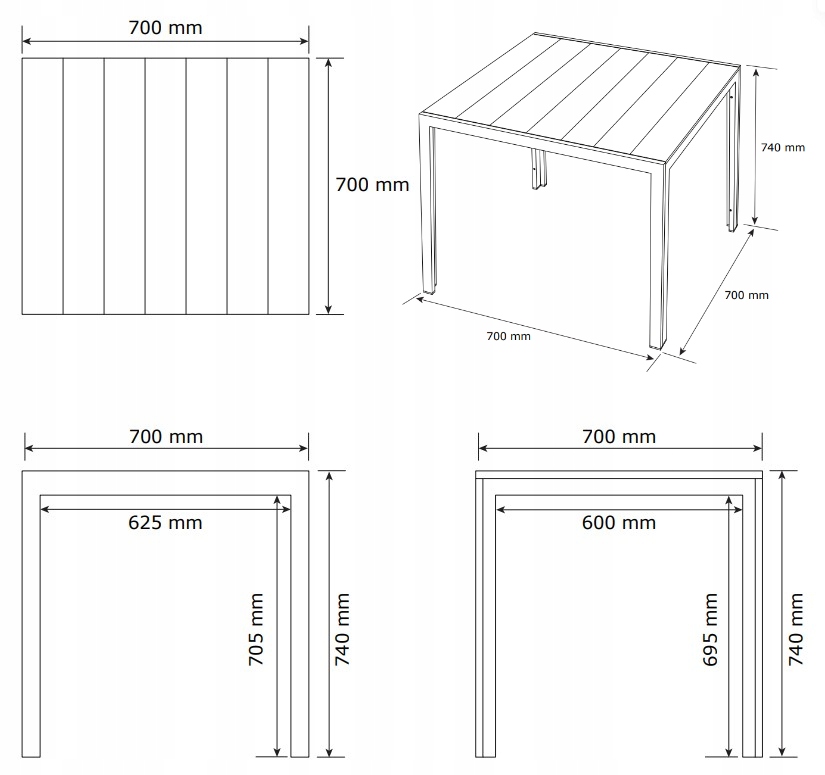 700 mm

700 mm

740 mm

700 mm

700 mm

700 mm

625 mm

705 mm

740 mm

700 mm

600 mm

695 mm

740 mm