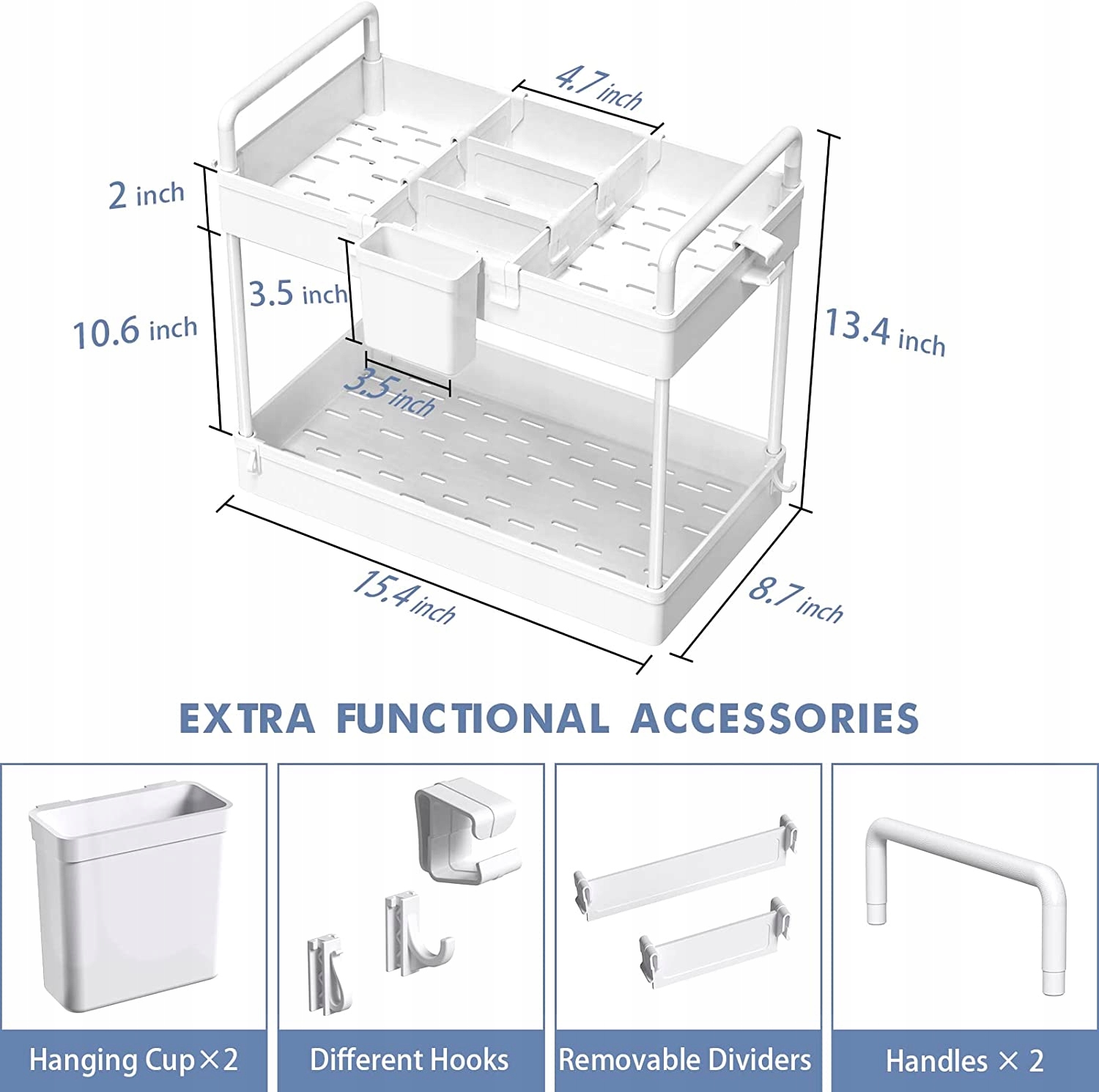 4.7 inch

2 inch

3.5 inch

10.6 inch

3.5 inch

13.4 inch

15.4 inch

8.7 inch

EXTRA FUNCTIONAL ACCESSORIES

Hanging Cup×2

Different Hooks

Removable Dividers

Handles × 2