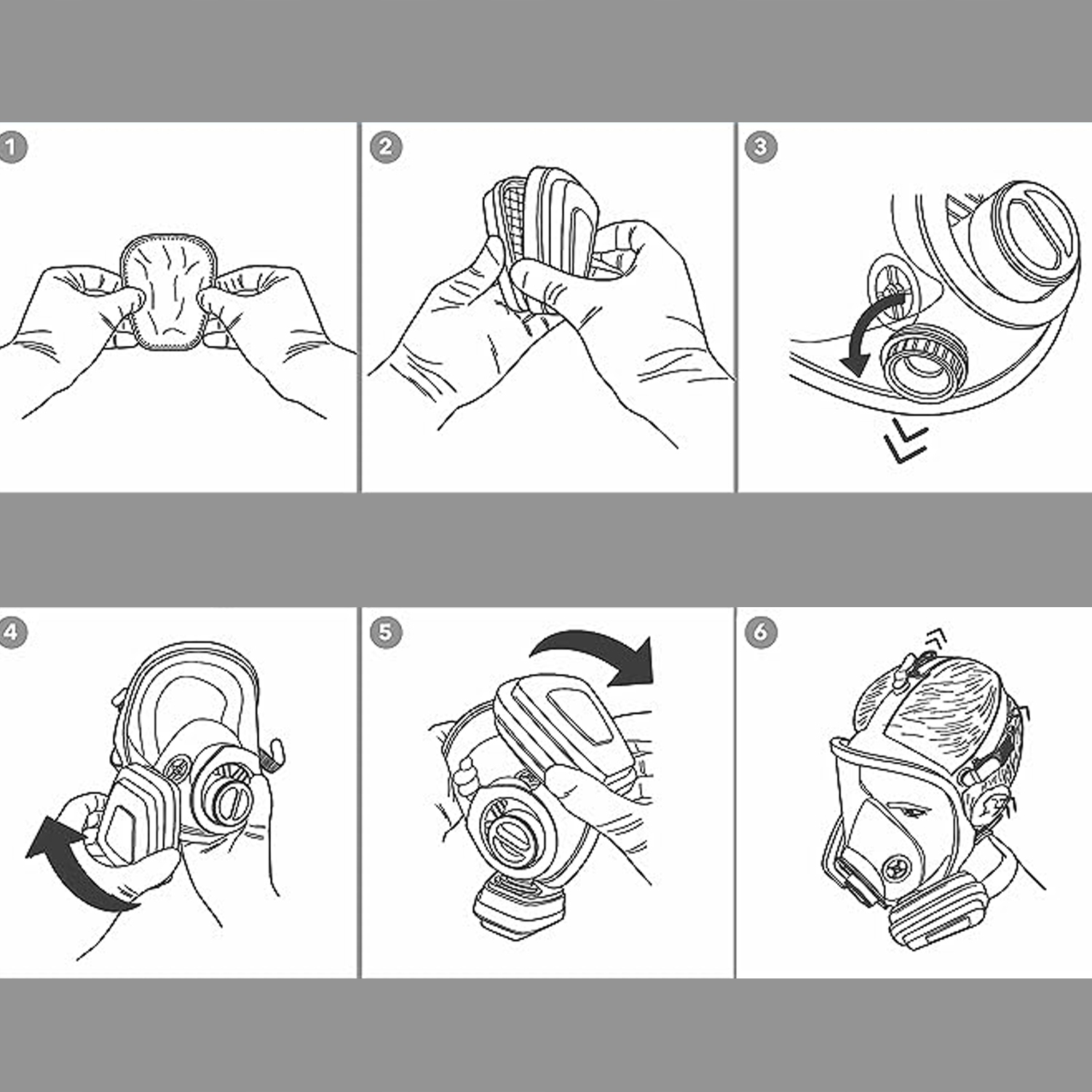 1
2
3
4
5
6