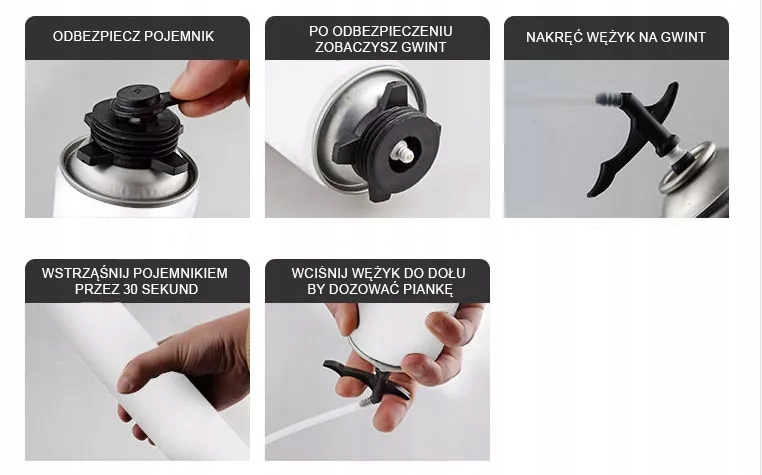 ODBEZPIECZ POJEMNIK

PO ODBEZPIECZENIU ZOBACZYSZ GWINT

NAKRĘĆ WĘŻYK NA GWINT

WSTRZĄŚNIJ POJEMNIKIEM PRZEZ 30 SEKUND

WCIŚNIJ WĘŻYK DO DOŁU BY DOZOWAĆ PIANKĘ