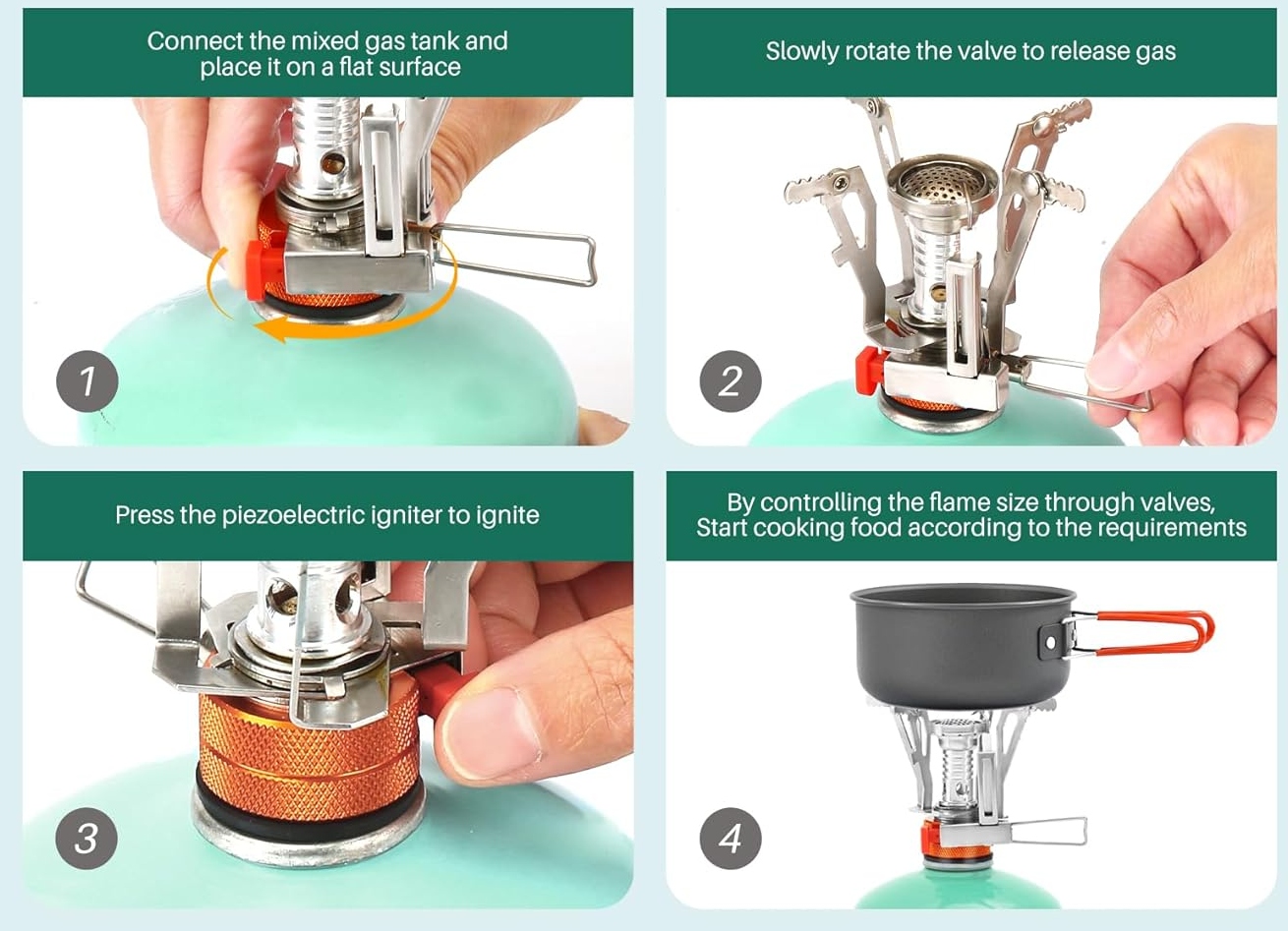 Connect the mixed gas tank and place it on a flat surface

1

Slowly rotate the valve to release gas

2

Press the piezoelectric igniter to ignite

3

By controlling the flame size through valves, Start cooking food according to the requirements

4