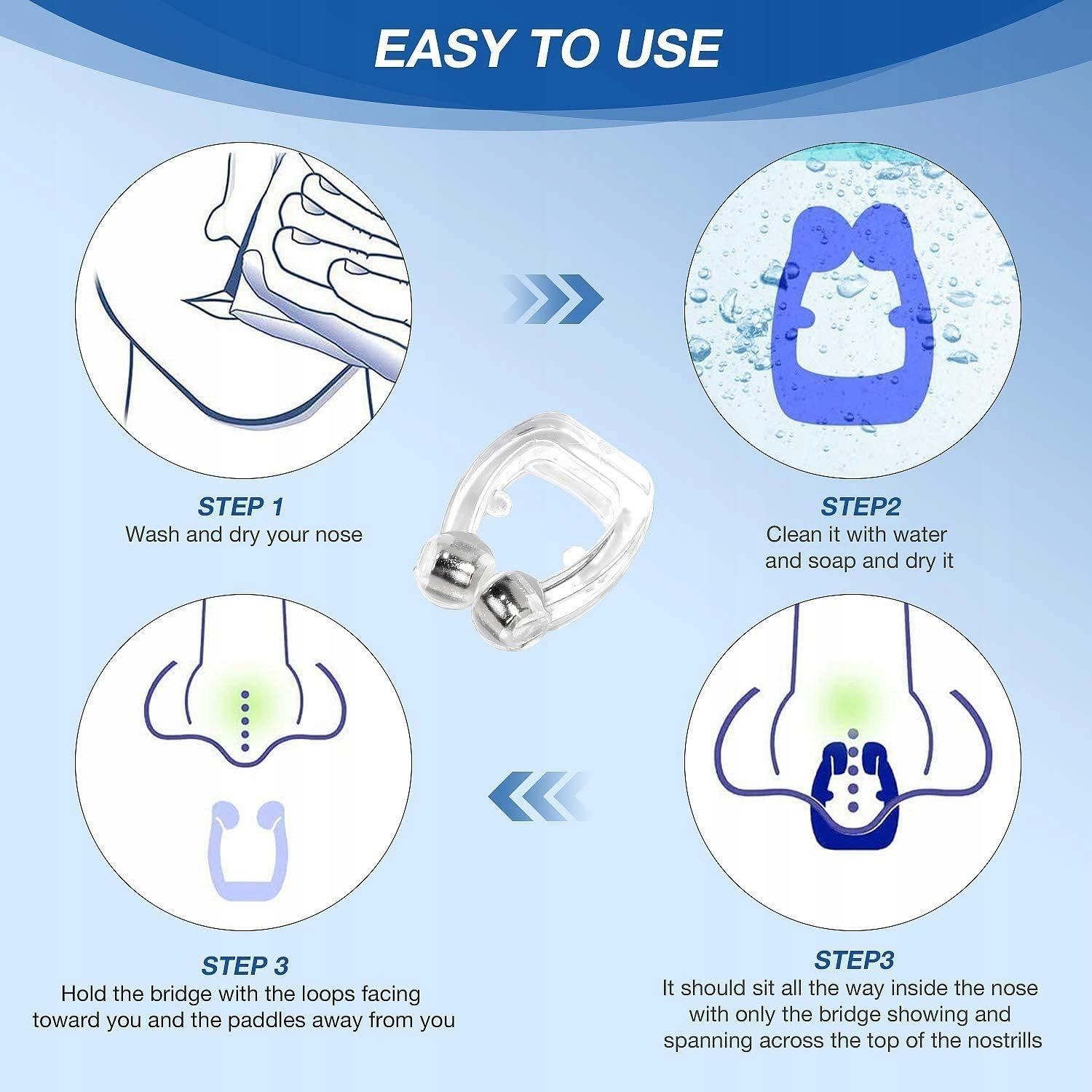 EASY TO USE

STEP 1
Wash and dry your nose

STEP2
Clean it with water and soap and dry it

STEP 3
Hold the bridge with the loops facing toward you and the paddles away from you

STEP3
It should sit all the way inside the nose with only the bridge showing and spanning across the top of the nostrills