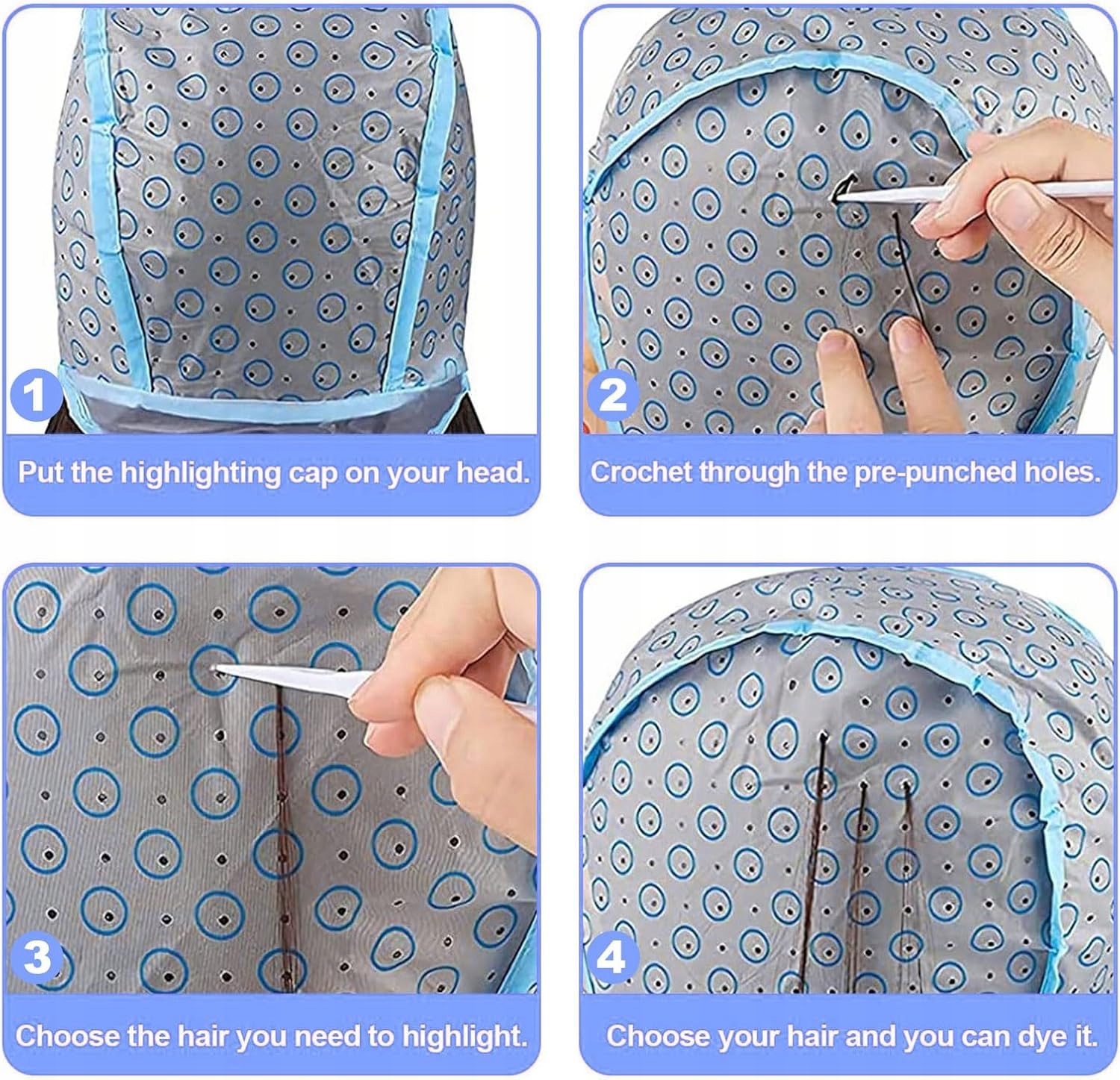 1
Put the highlighting cap on your head.

2
Crochet through the pre-punched holes.

3
Choose the hair you need to highlight.

4
Choose your hair and you can dye it.