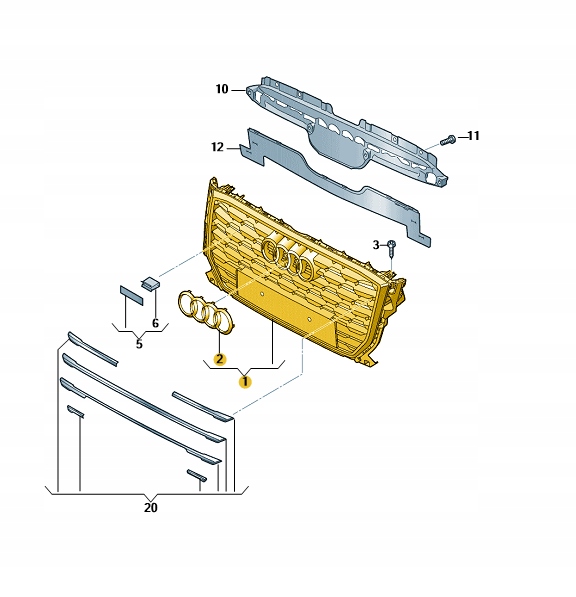 10
11
12
3
6
5
2
1
20