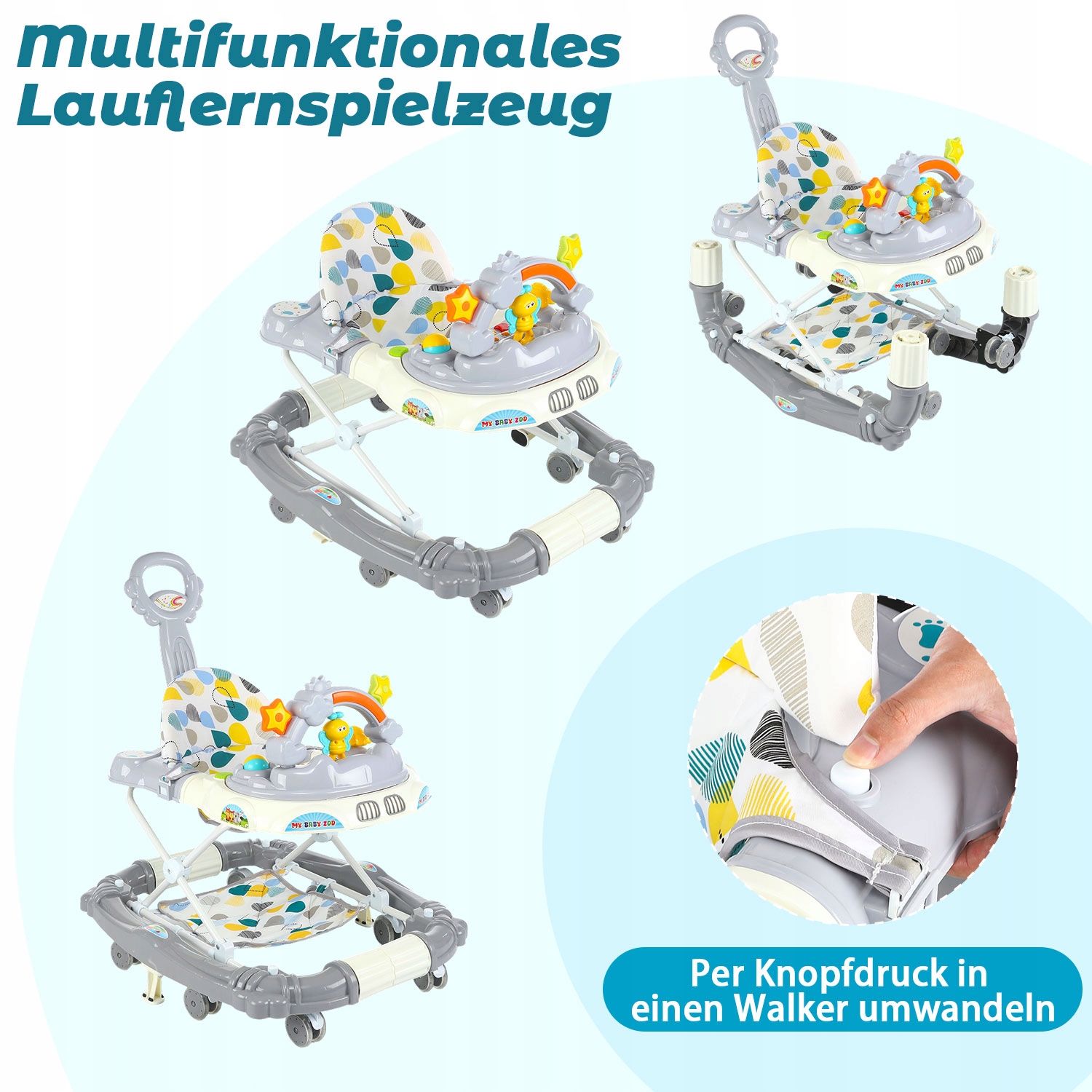 Multifunktionales Lauflernspielzeug

MY BABY ZOO

MY BABY ZOO

MY BABY ZOO

Per Knopfdruck in einen Walker umwandeln