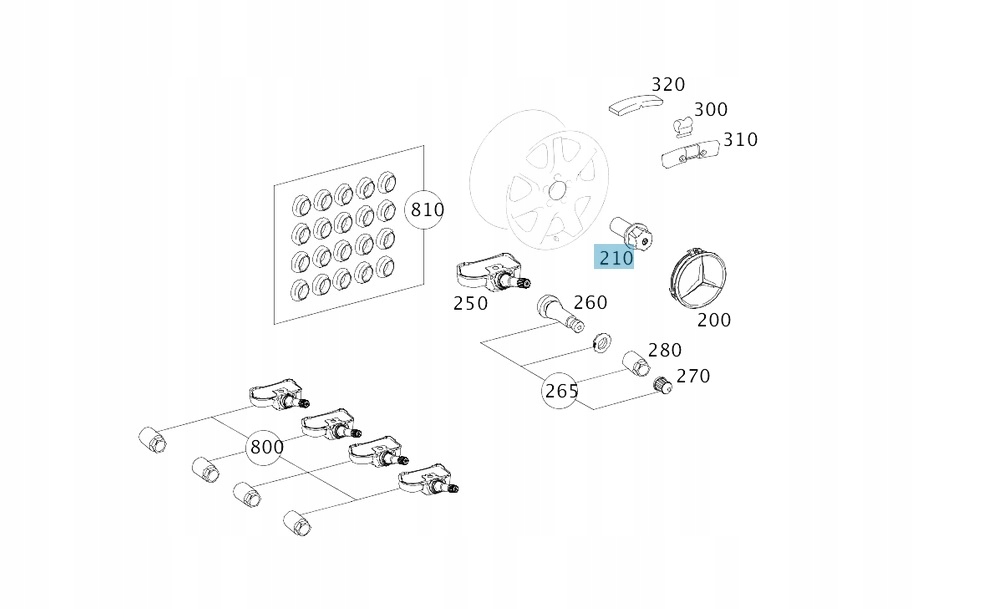 320
300
310
810
210
250
260
200
280
270
265
800