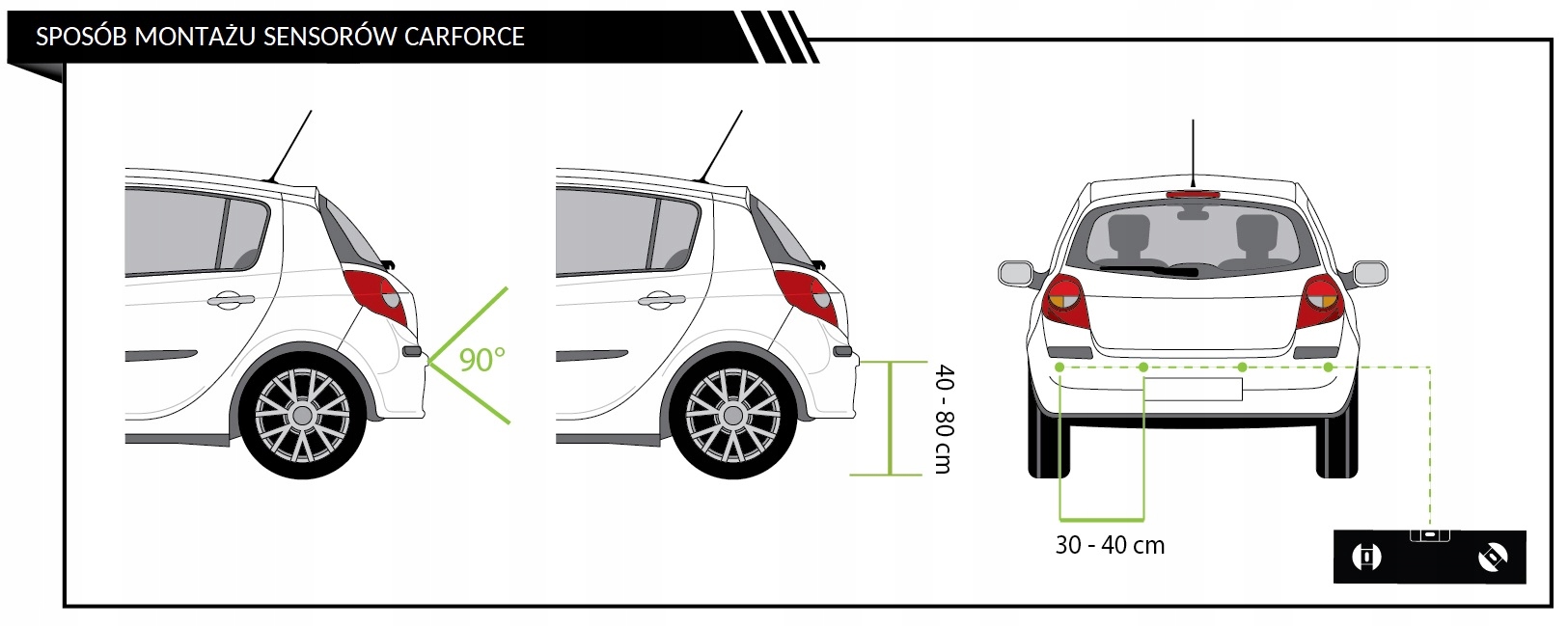 SPOSÓB MONTAŻU SENSORÓW CARFORCE

90°

40 - 80 cm

30 - 40 cm