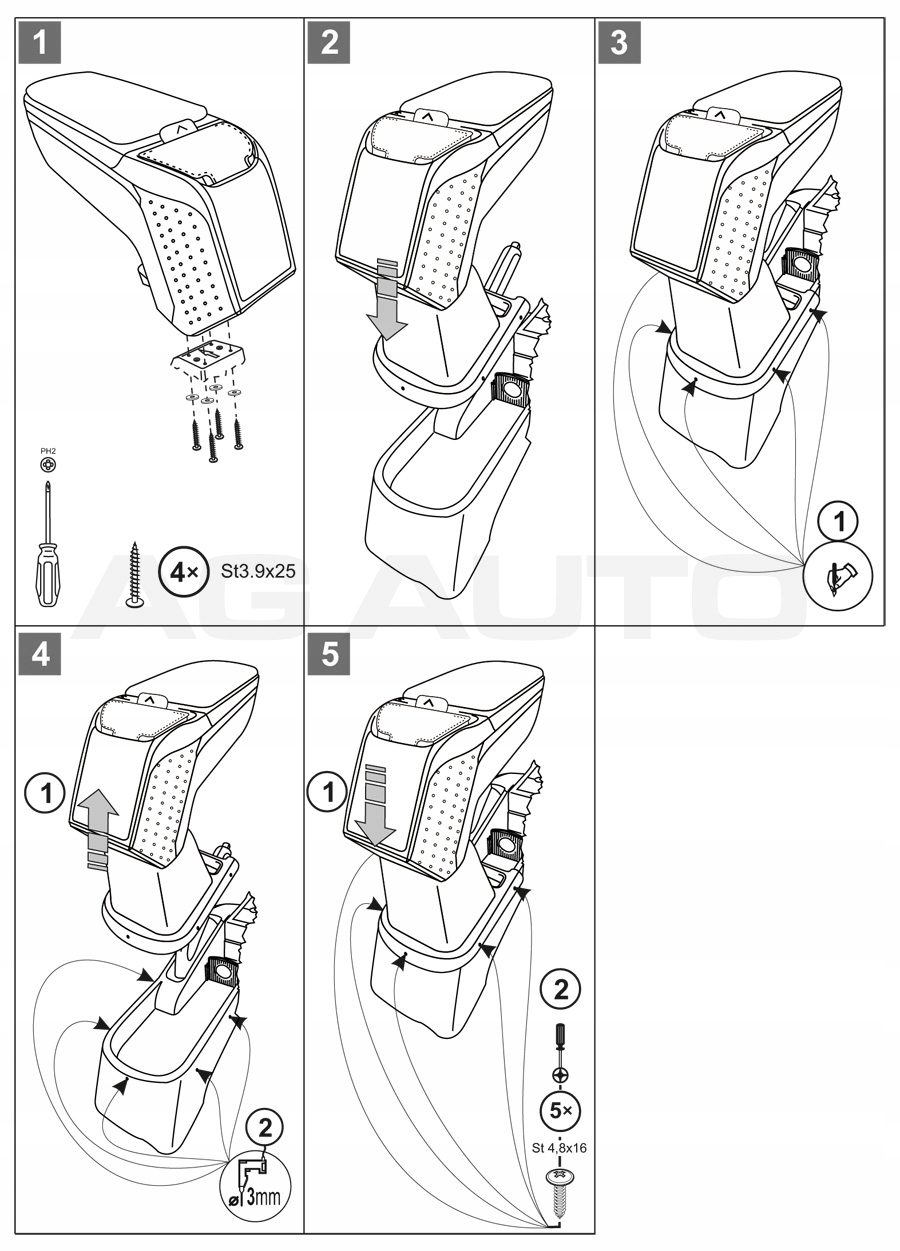 1

PH2

4× St3.9x25

2

3

1

AG AUTO

4

1

2

ø3mm

5

1

2

5×

St 4,8x16