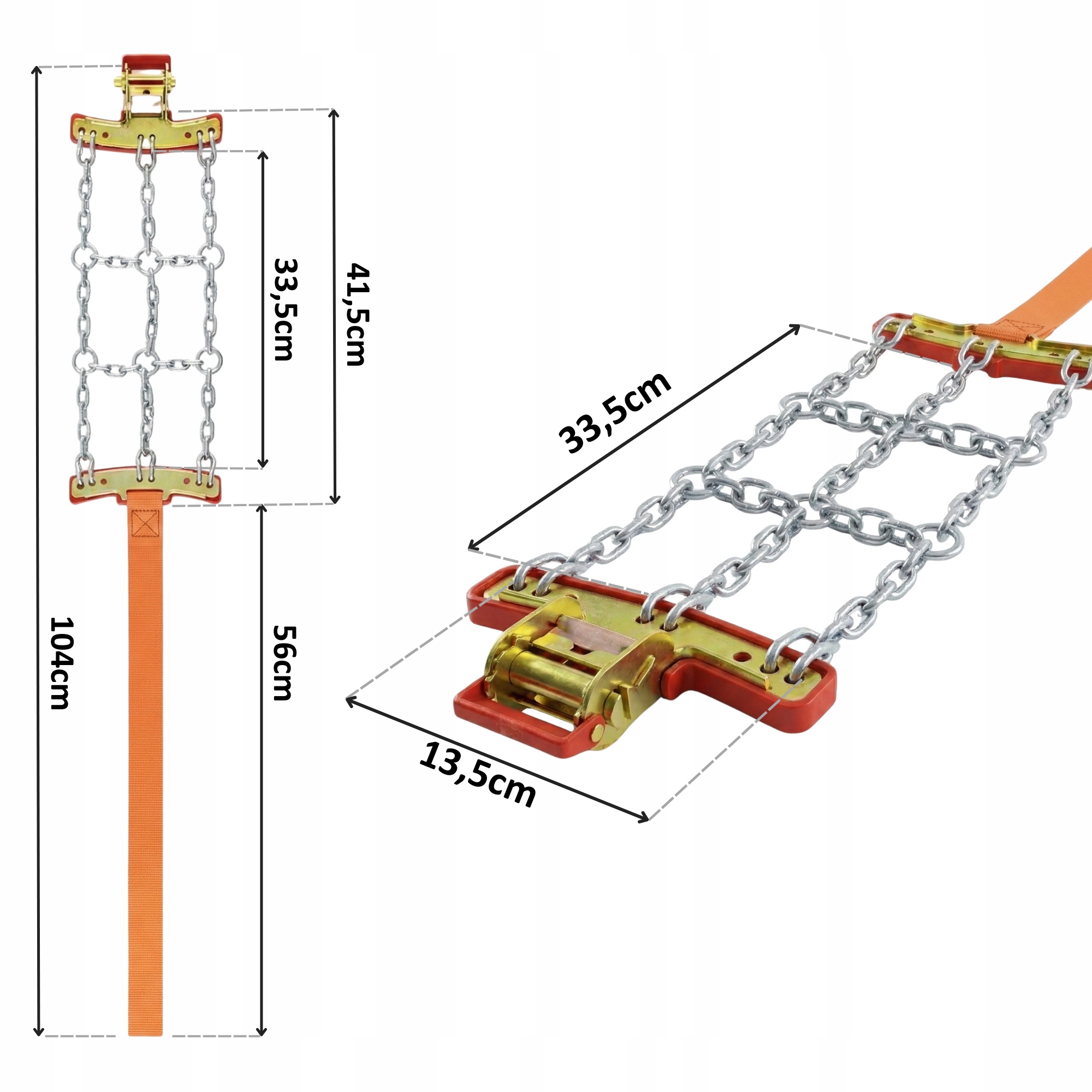 104cm

33,5cm

41,5cm

56cm

33,5cm

13,5cm