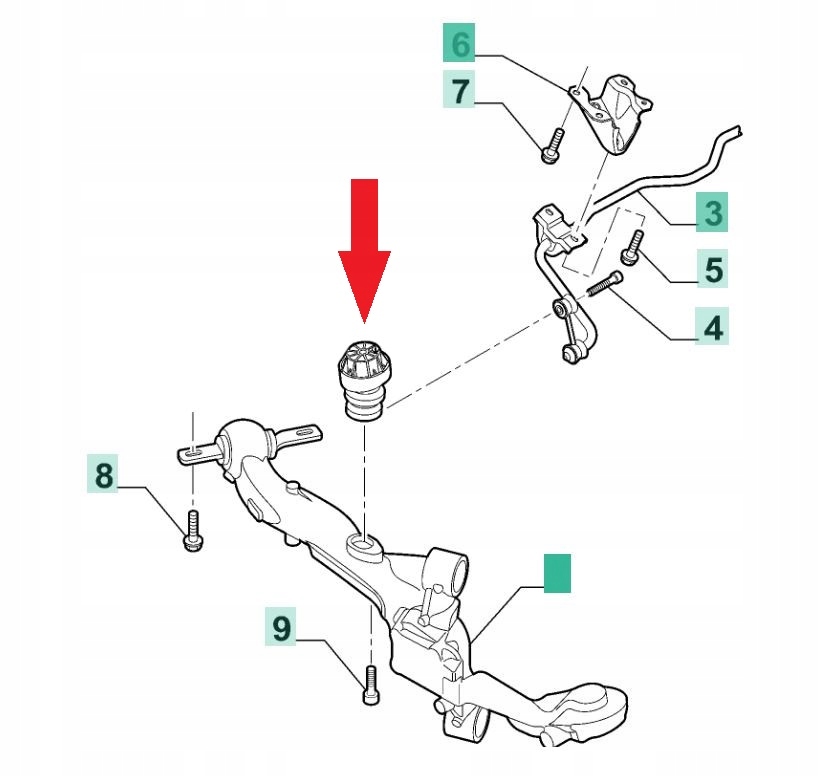 6
7
3
5
4
8
9