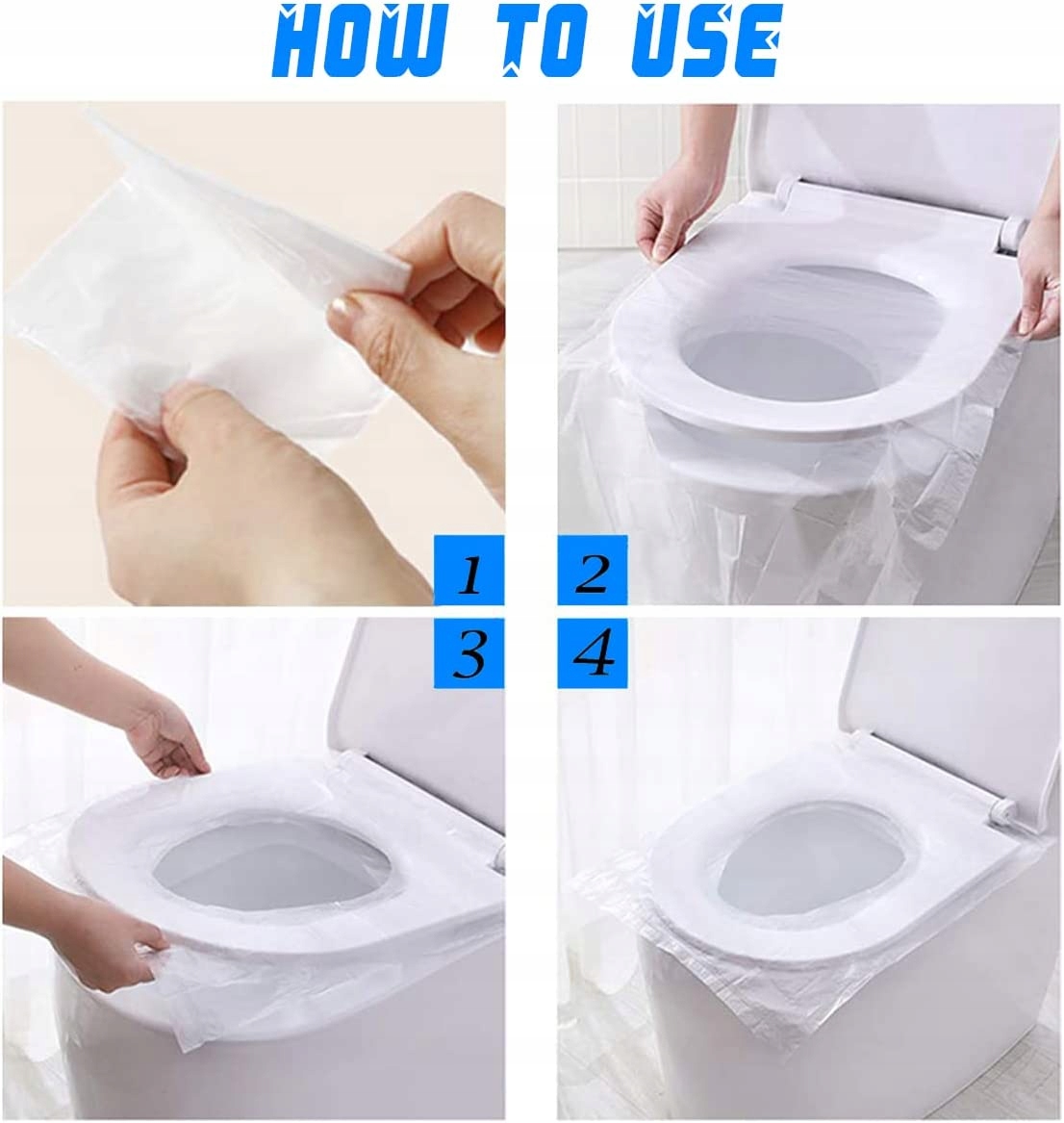 HOW TO USE

1

2

3

4