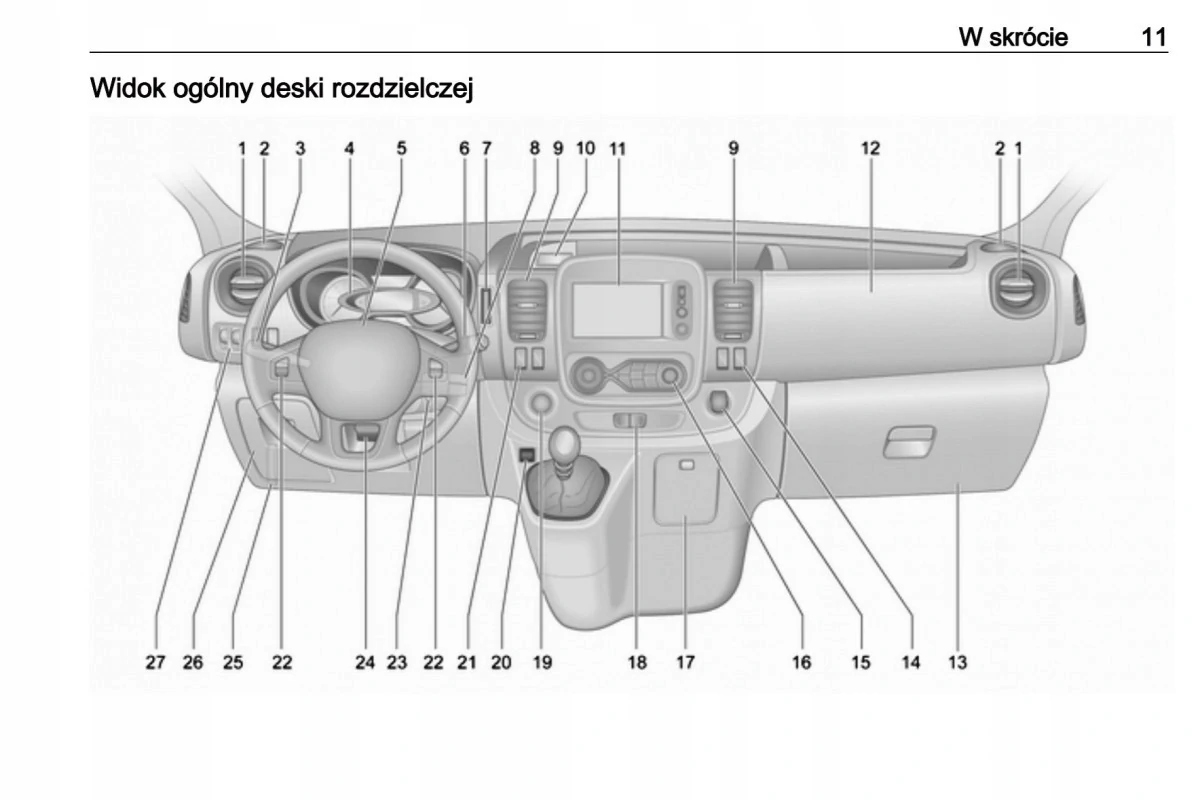 W skrócie 11

Widok ogólny deski rozdzielczej

1 2 3 4 5 6 7 8 9 10 11 9 12 2 1

27 26 25 22 24 23 22 21 20 19 18 17 16 15 14 13