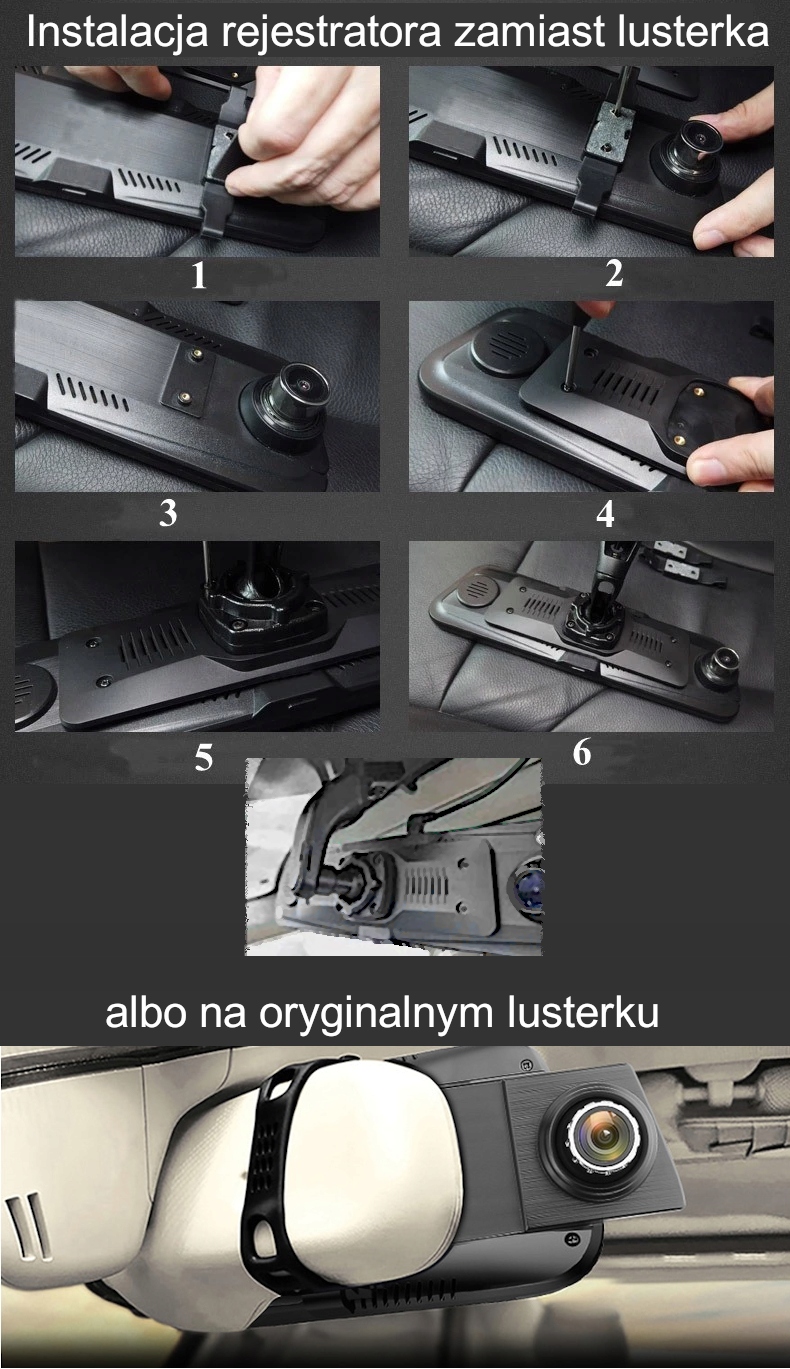 Instalacja rejestratora zamiast lusterka

1

2

3

4

5

6

albo na oryginalnym lusterku