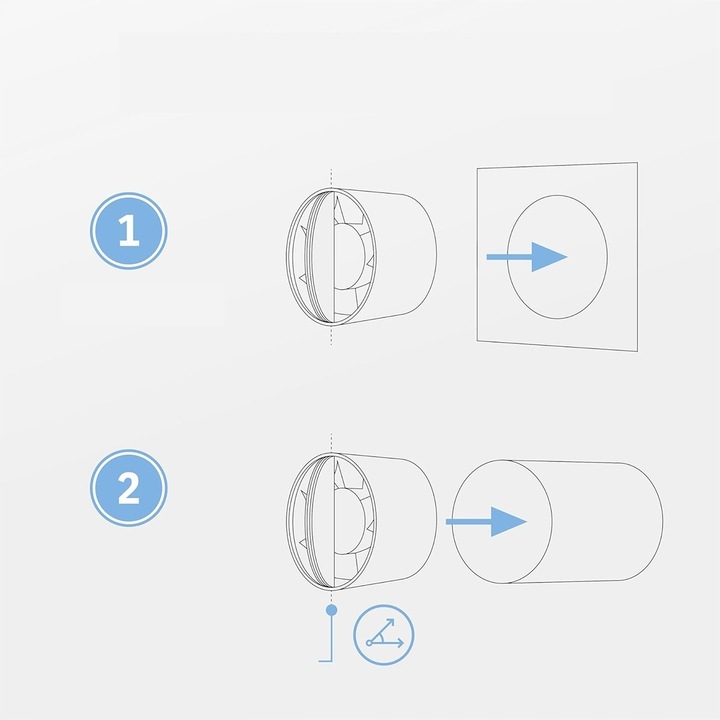 1

2