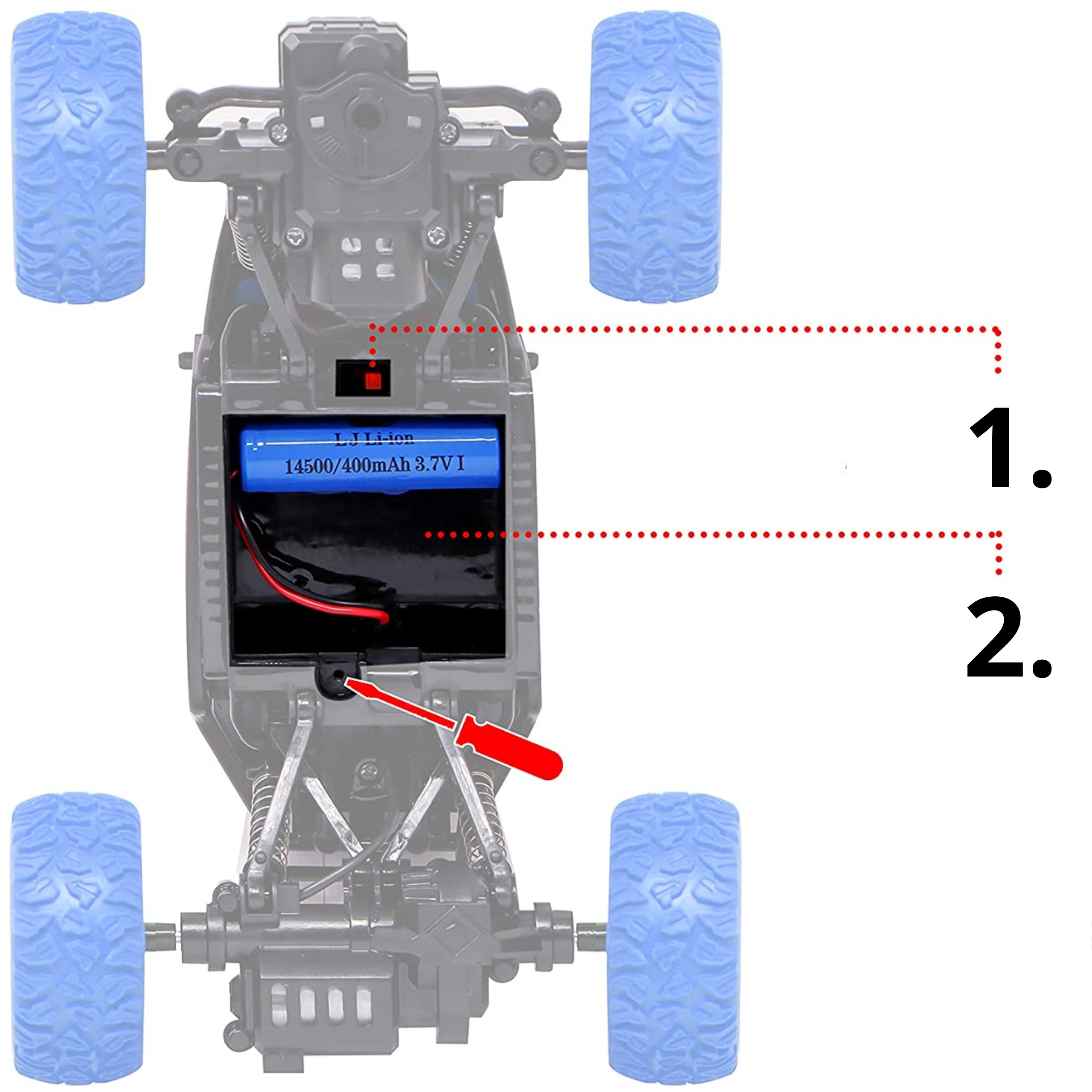 LJ Li-ion
14500/400mAh 3.7V I

1.

2.