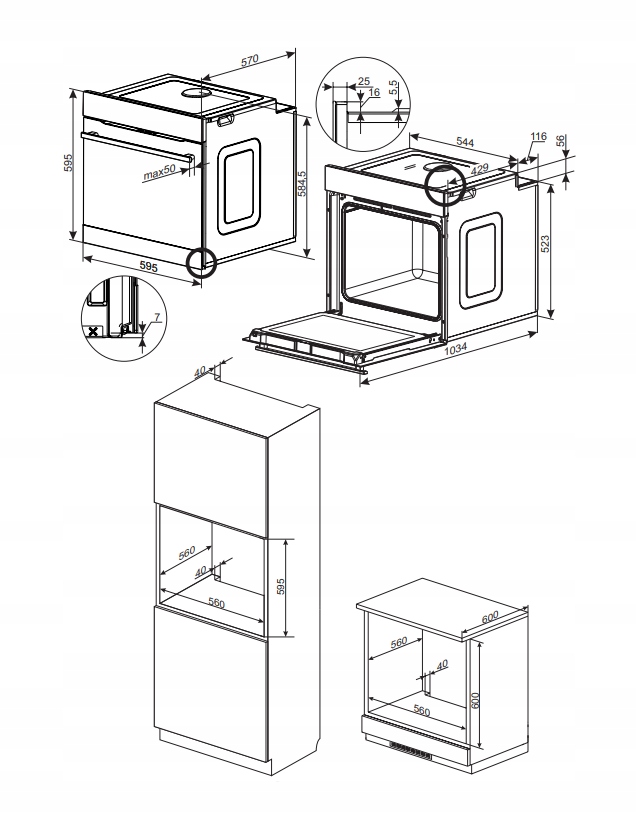 570
595
max50
584,5
595
7
25
16
5,5
544
116
56
429
523
1034
40
560
40
560
595
600
560
40
560
600