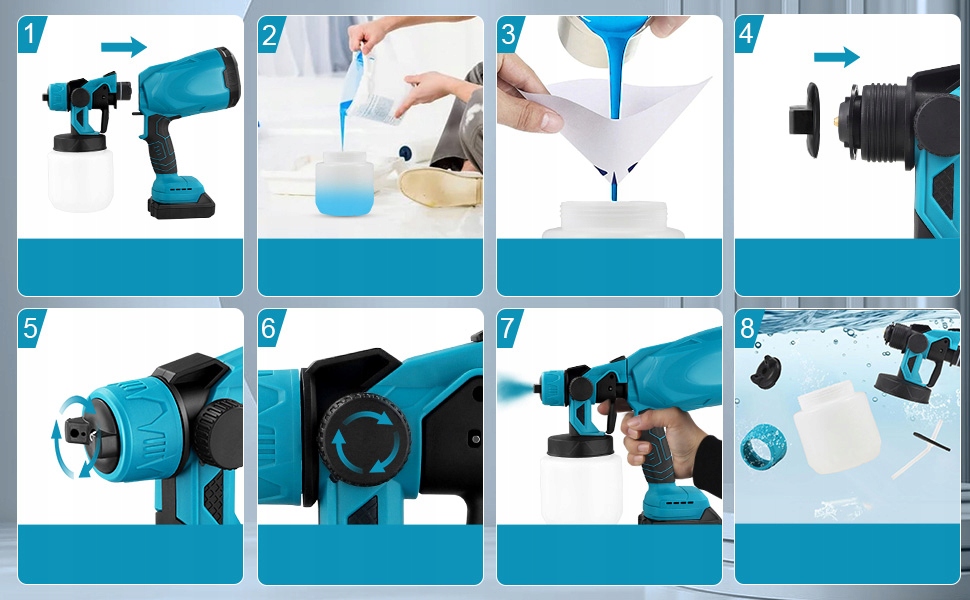 1

2

3

4

5

6

7

8