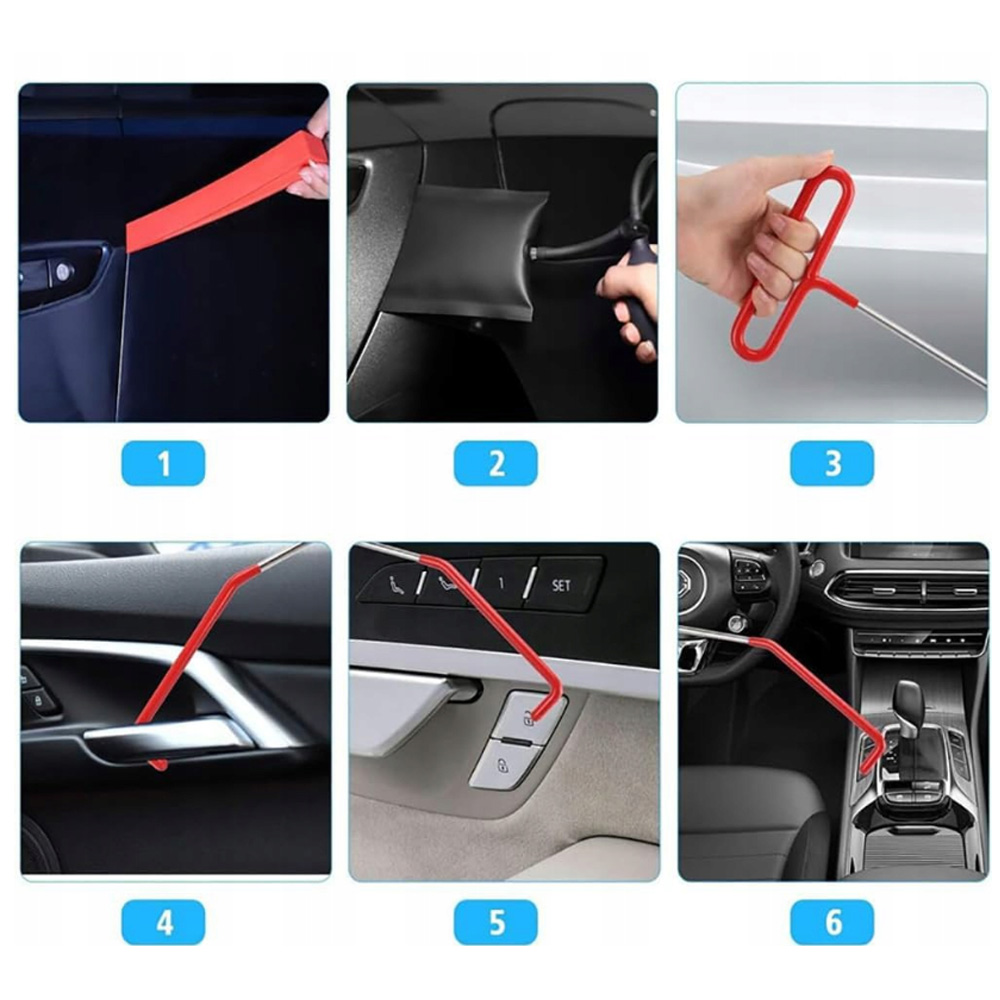 1

2

3

1 SET

4

5

6