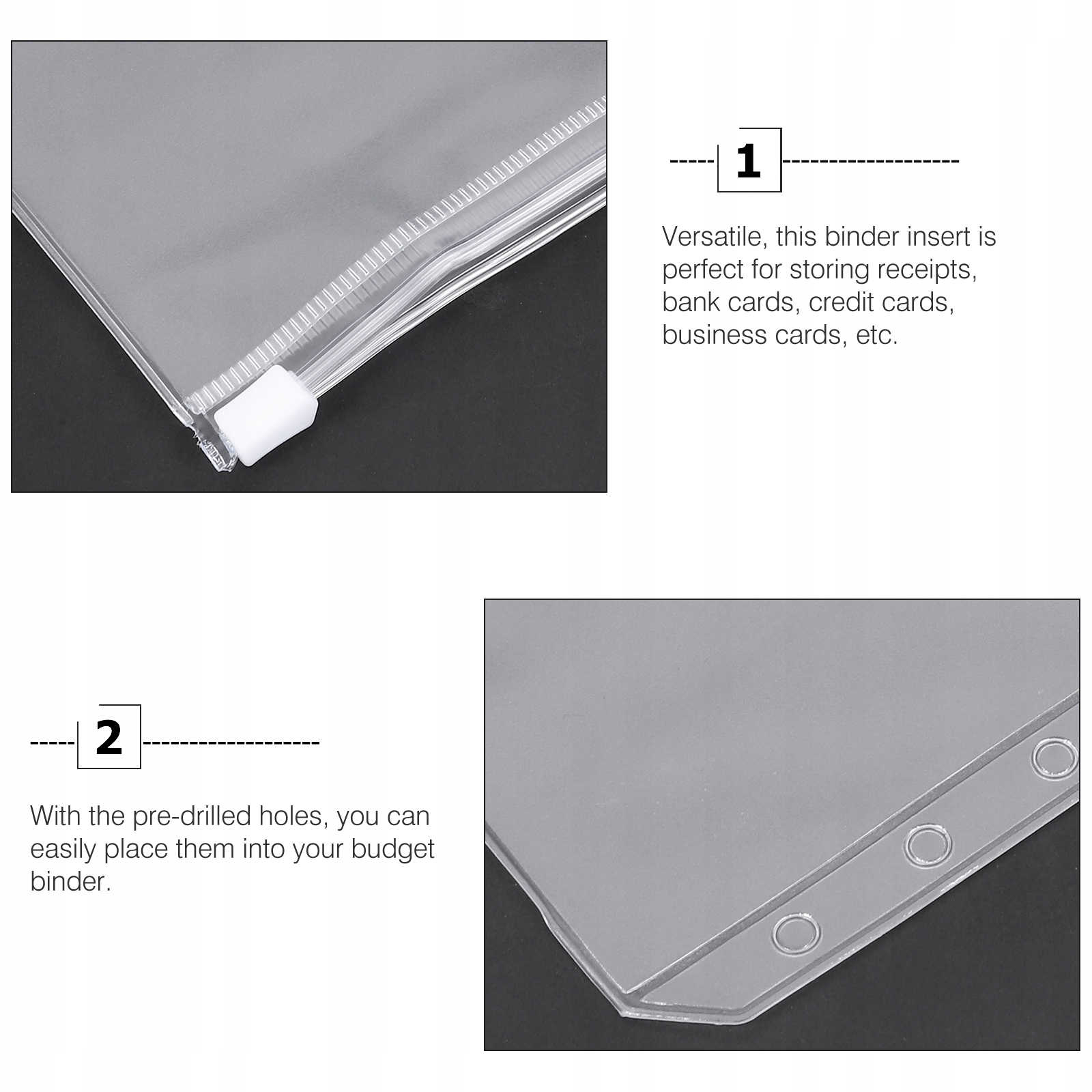 1

Versatile, this binder insert is perfect for storing receipts, bank cards, credit cards, business cards, etc.

2

With the pre-drilled holes, you can easily place them into your budget binder.