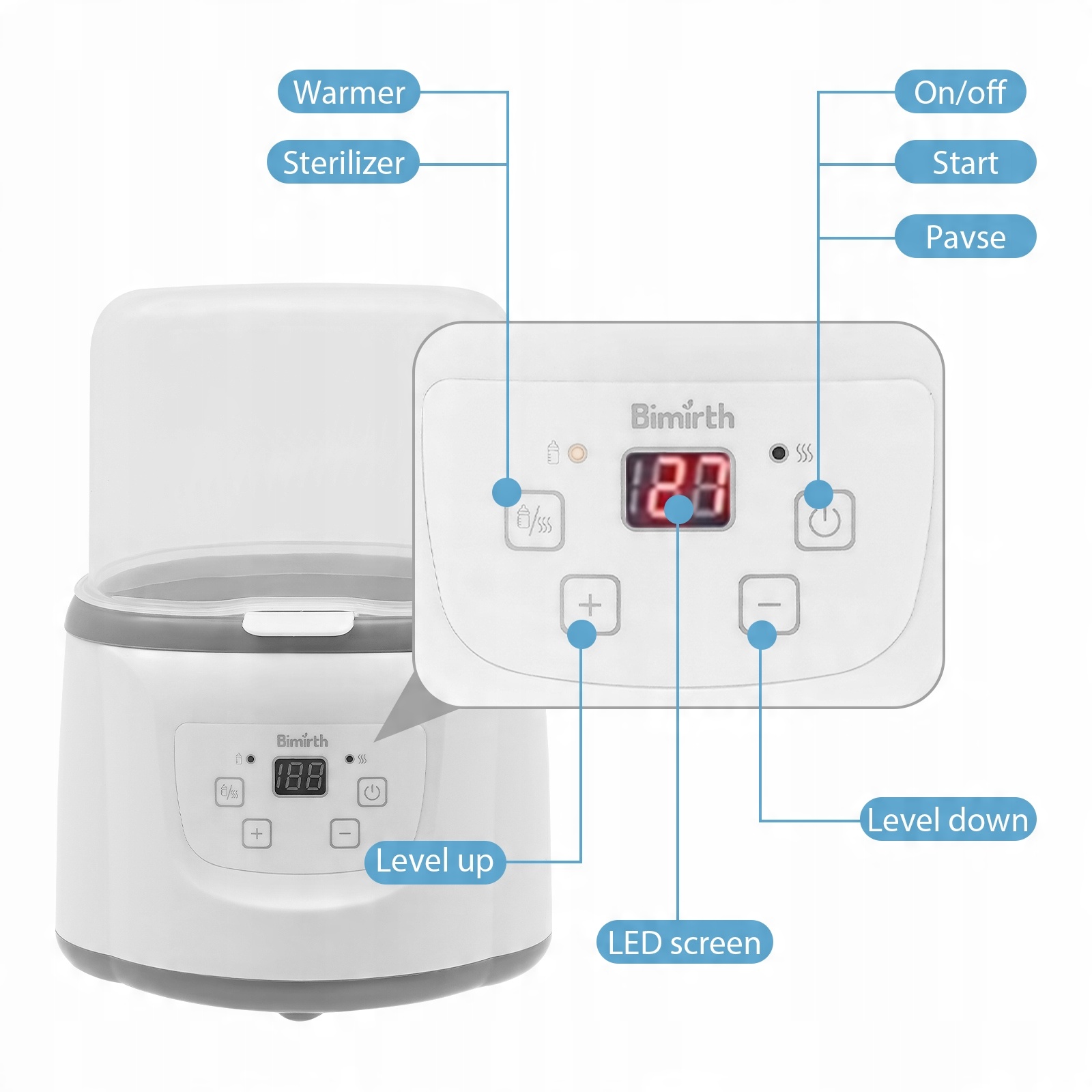 Warmer
Sterilizer
On/off
Start
Pavse
Bimirth
120
+
−
Bimirth
188
+
−
Level up
Level down
LED screen