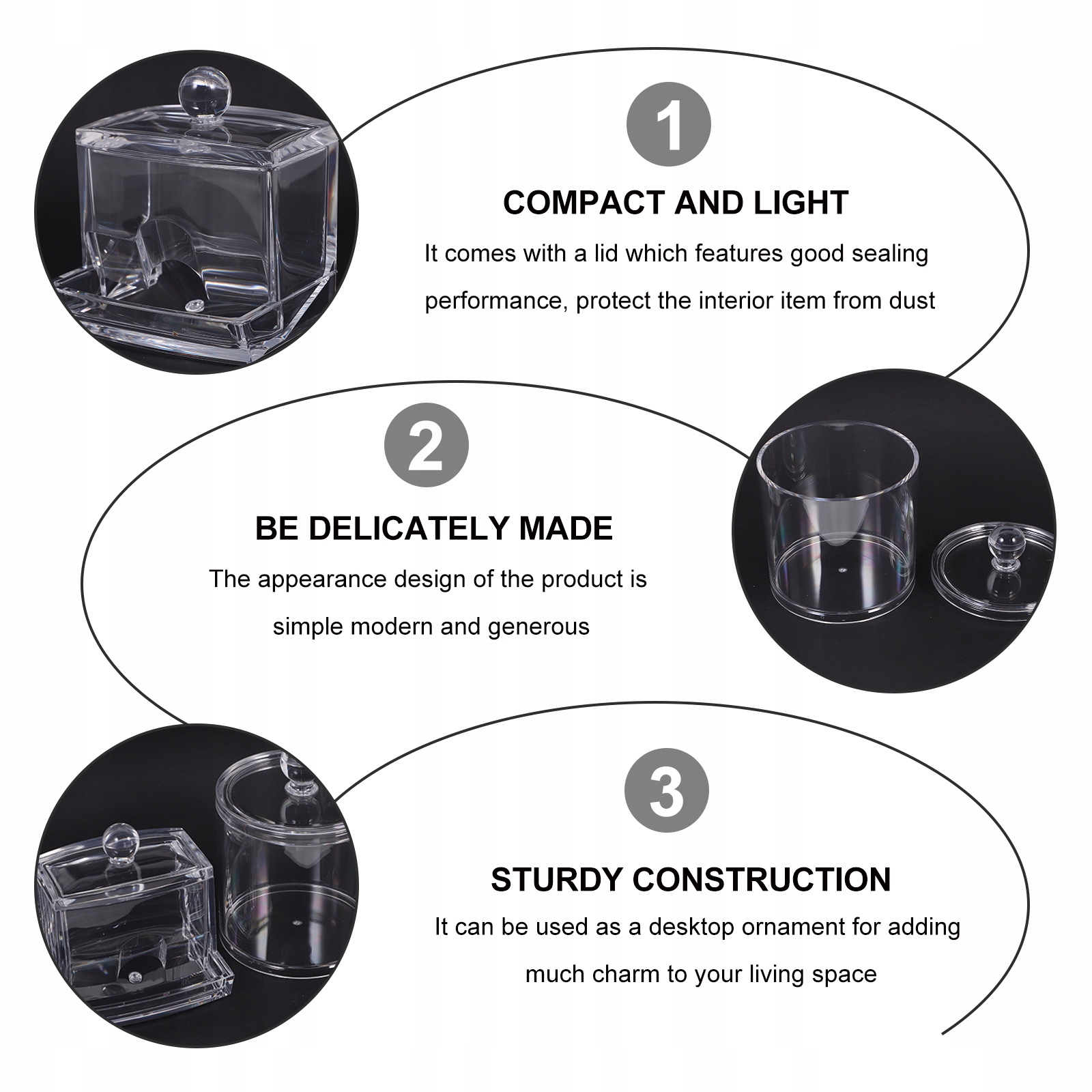 1

COMPACT AND LIGHT

It comes with a lid which features good sealing performance, protect the interior item from dust

2

BE DELICATELY MADE

The appearance design of the product is simple modern and generous

3

STURDY CONSTRUCTION

It can be used as a desktop ornament for adding much charm to your living space