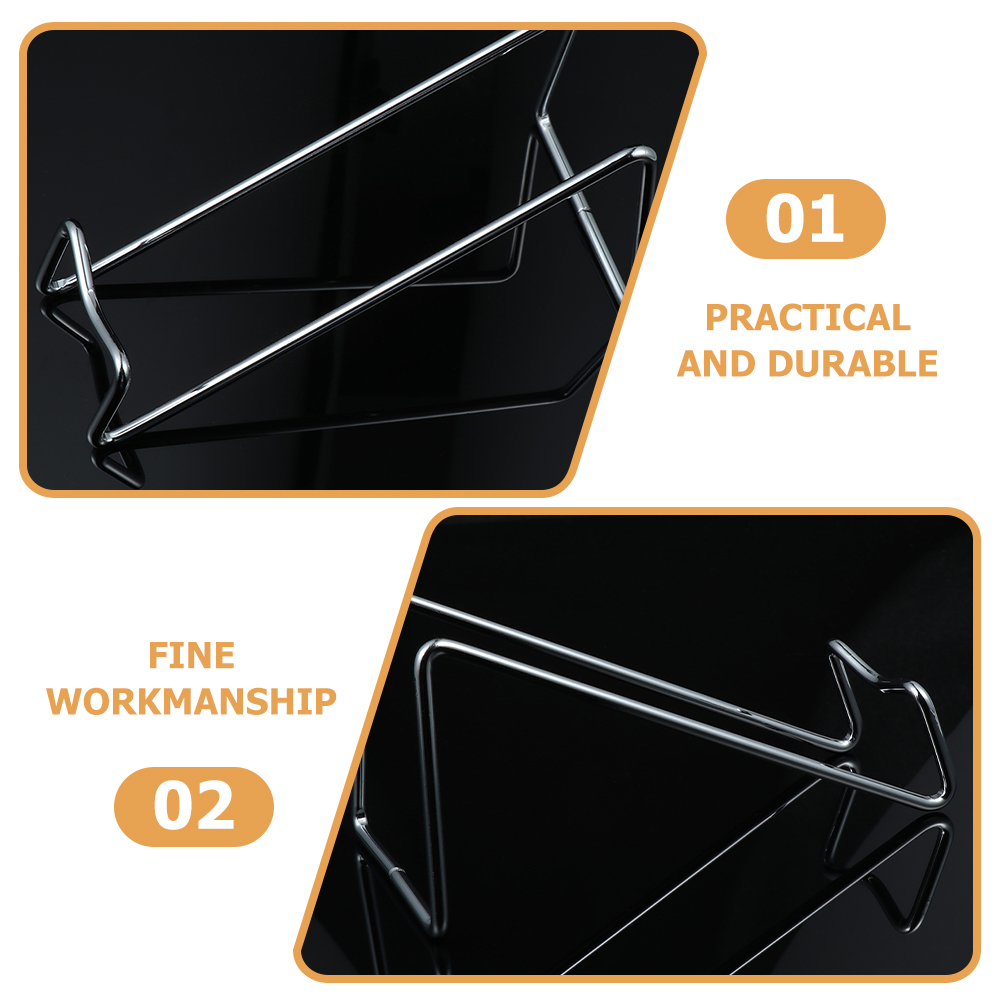 01

PRACTICAL AND DURABLE

FINE WORKMANSHIP

02