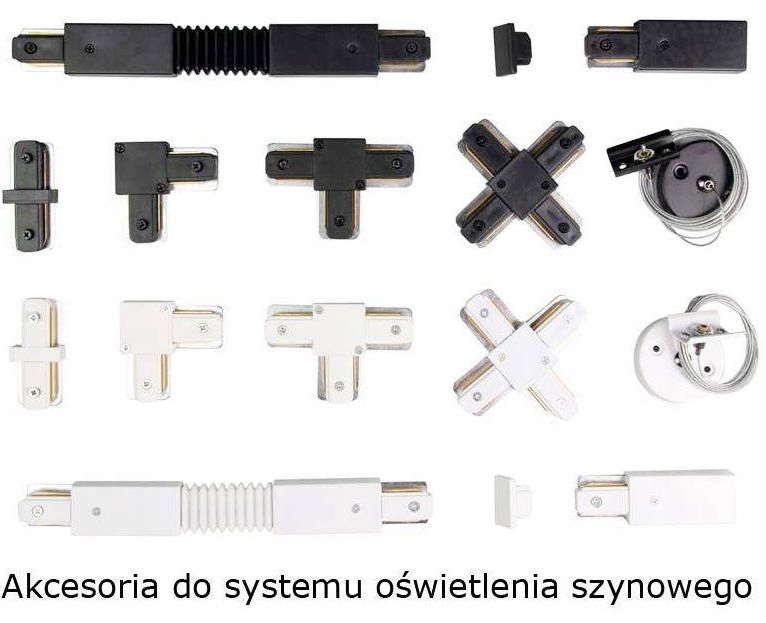 Akcesoria do systemu oświetlenia szynowego