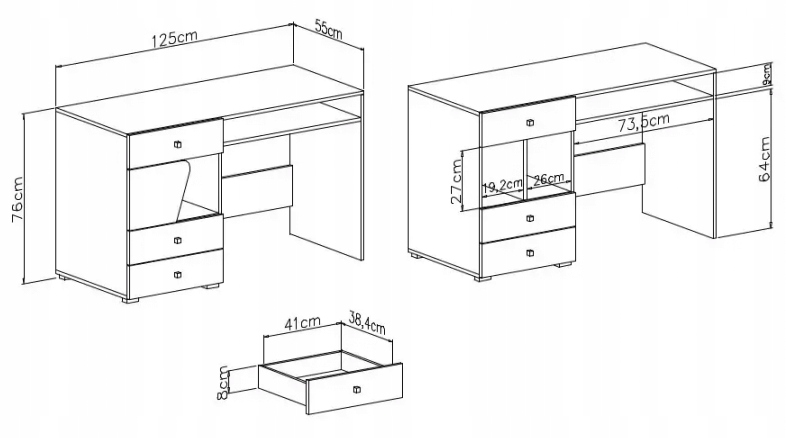 125cm
55cm
76cm
9cm
73,5cm
64cm
27cm
19,2cm
26cm
41cm
38,4cm
8cm