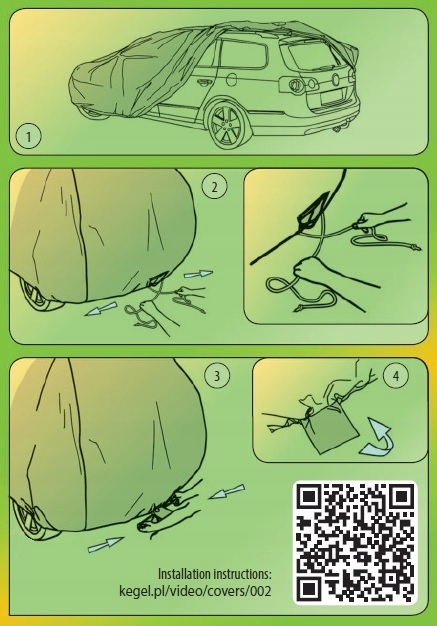 1

2

3

4

Installation instructions:
kegel.pl/video/covers/002