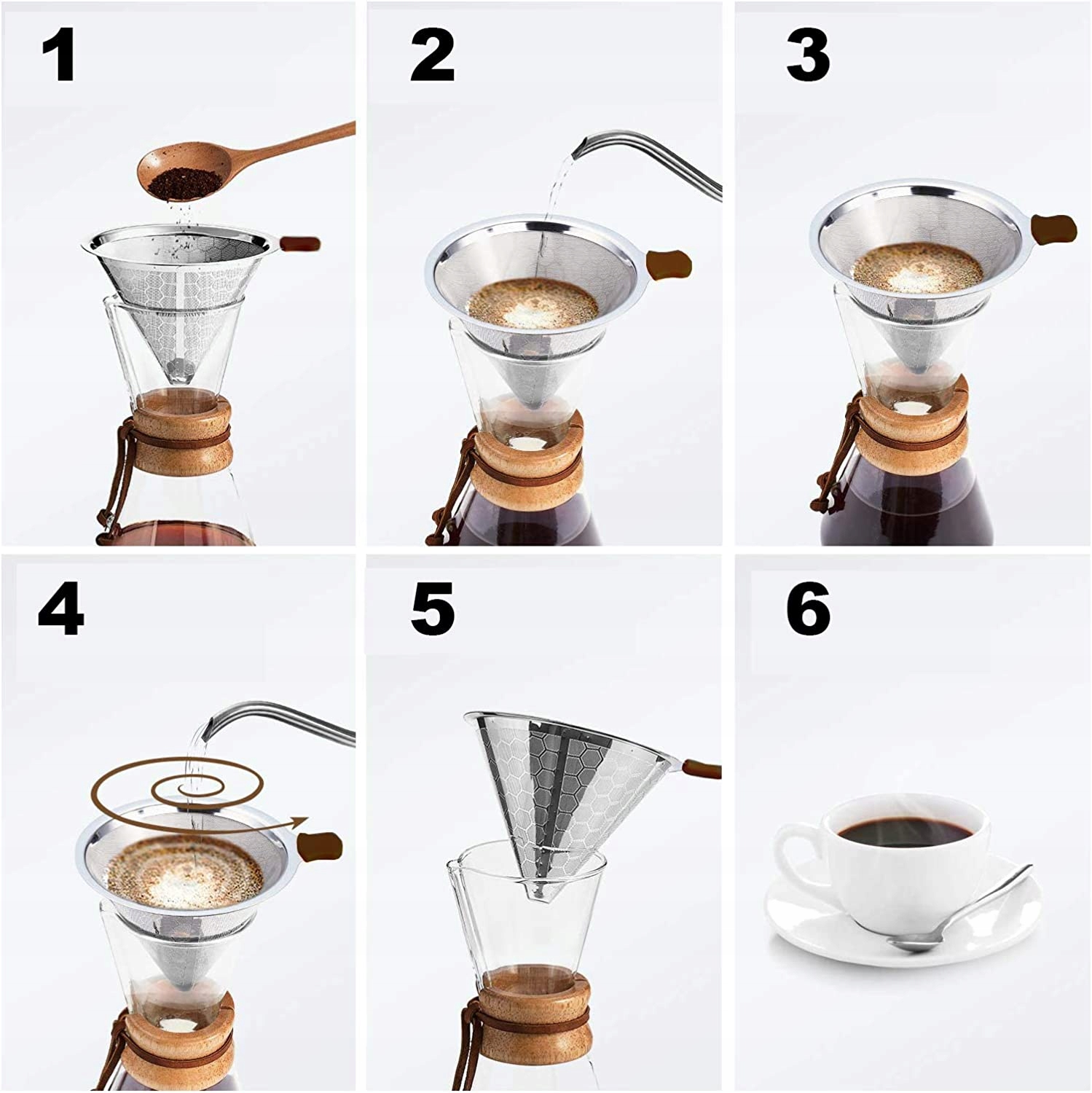 1

2

3

4

5

6