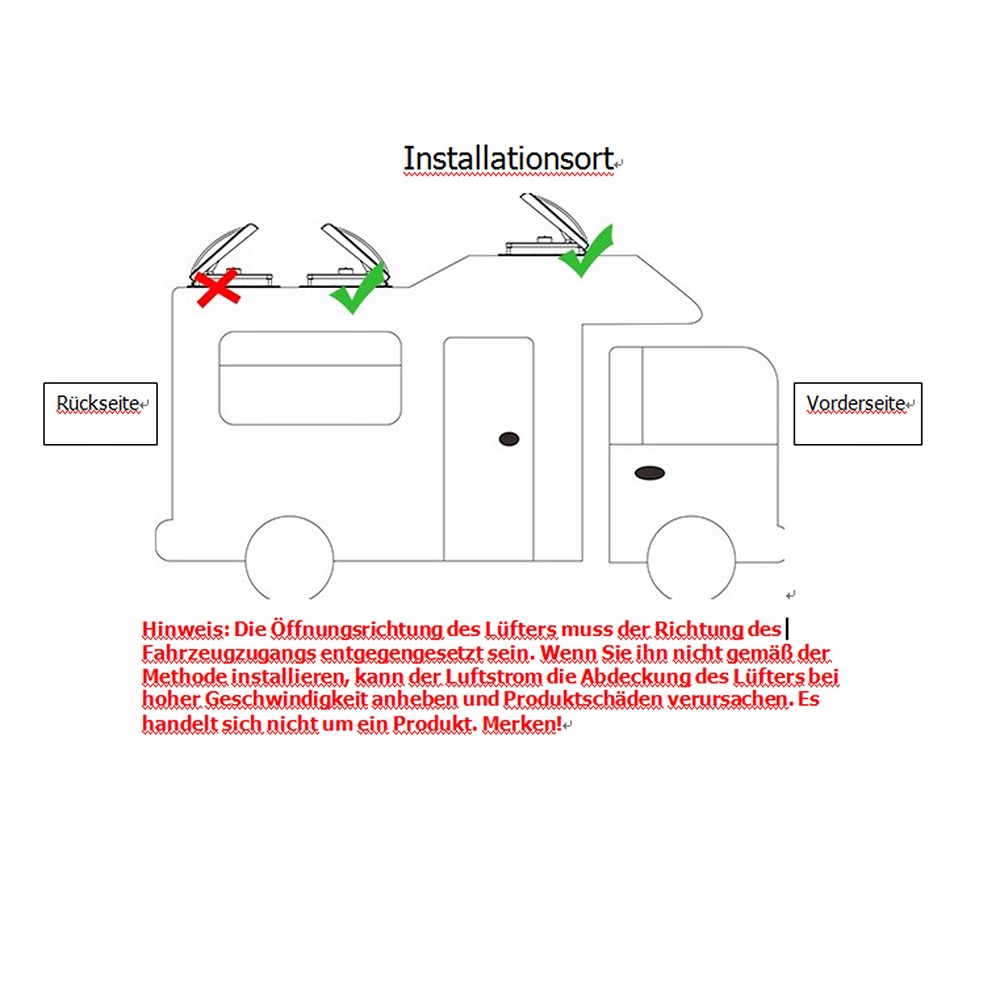 Installationsort

Rückseite

Vorderseite

Hinweis: Die Öffnungsrichtung des Lüfters muss der Richtung des Fahrzeugzugangs entgegengesetzt sein. Wenn Sie ihn nicht gemäß der Methode installieren, kann der Luftstrom die Abdeckung des Lüfters bei hoher Geschwindigkeit anheben und Produktschäden verursachen. Es handelt sich nicht um ein Produkt. Merken!