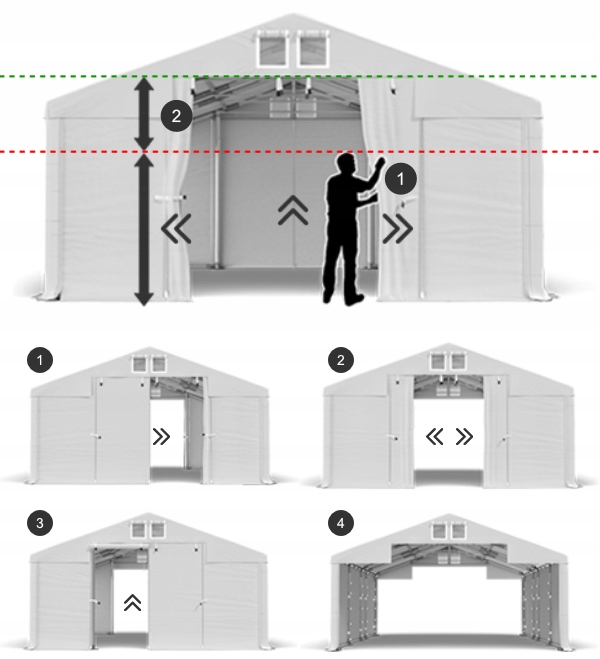 2

1

1

2

3

4