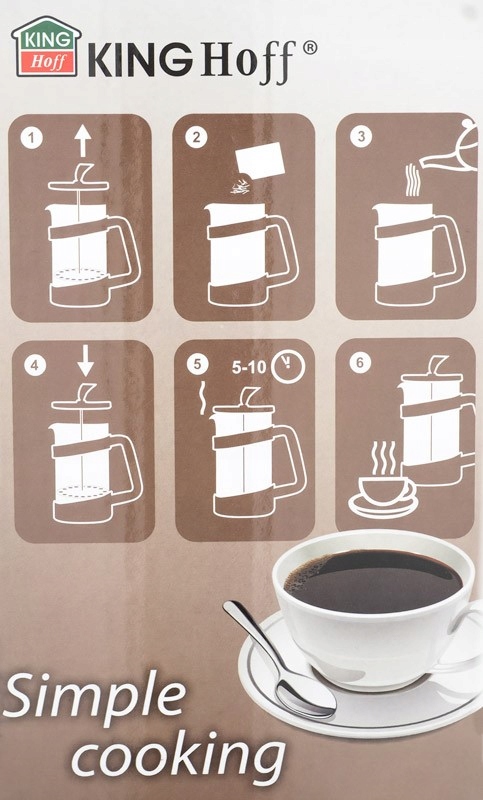 KING Hoff

KING Hoff ®

1

2

3

4

5

5-10

6

Simple cooking