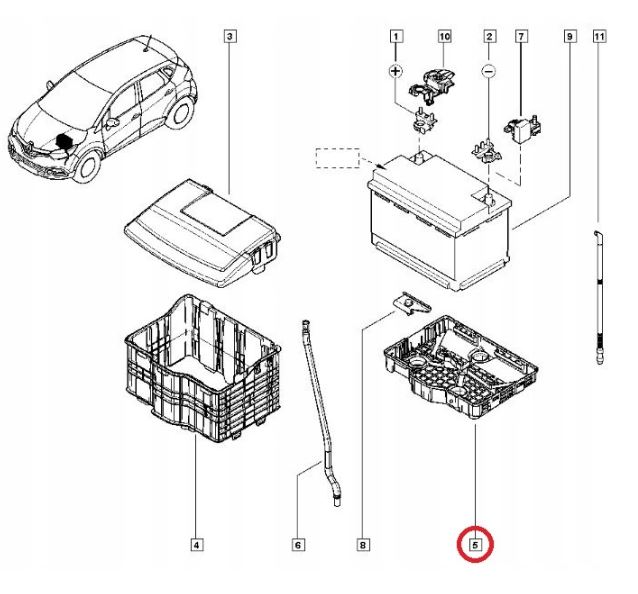 3
1
10
2
7
9
11
+
−
4
6
8
5