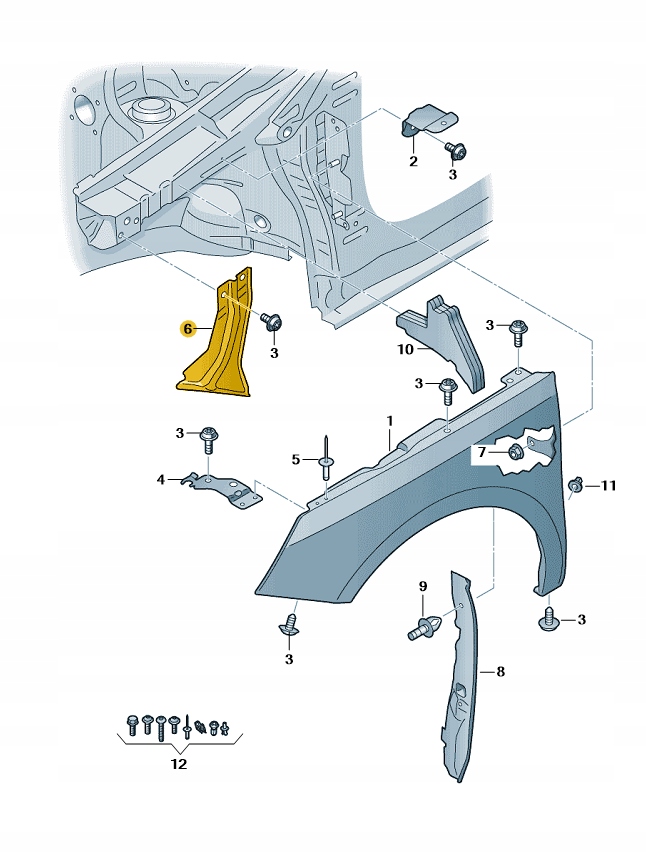 2
3
6
3
10
3
3
1
3
5
7
4
11
9
3
3
8
12