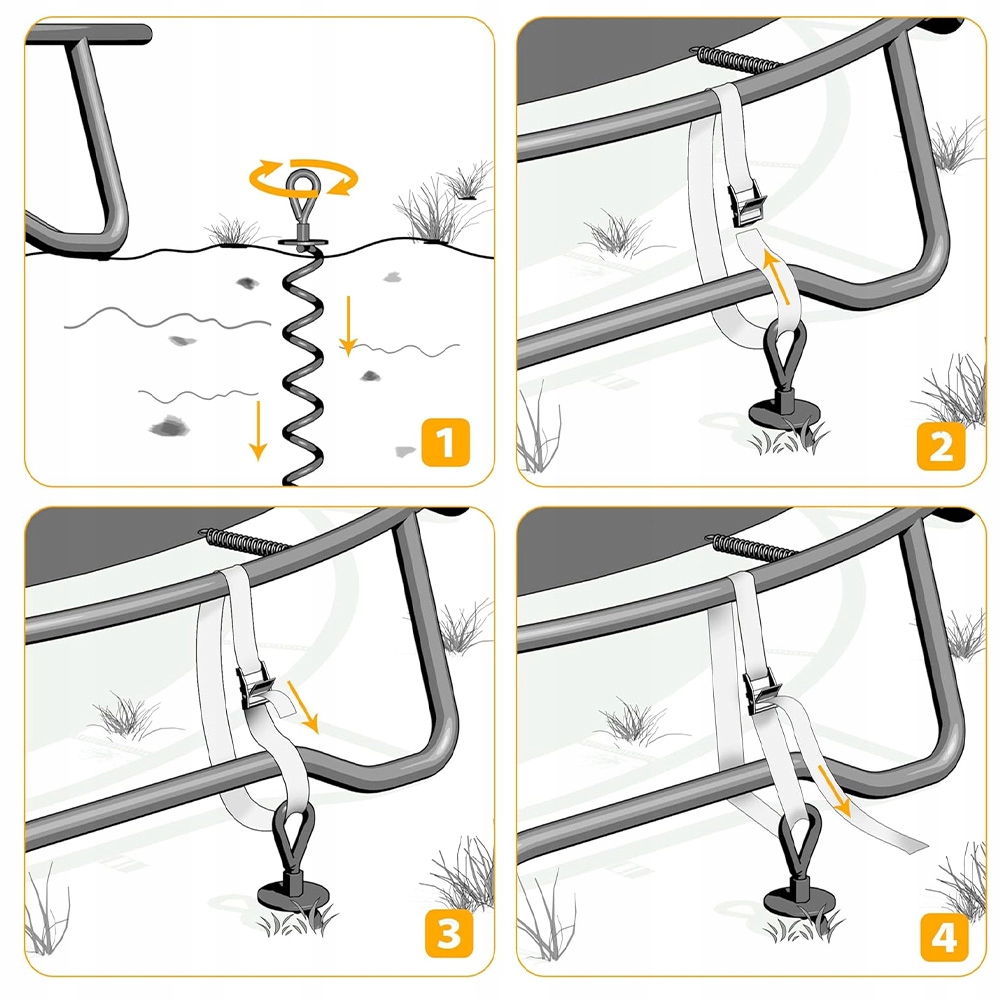 1

2

3

4