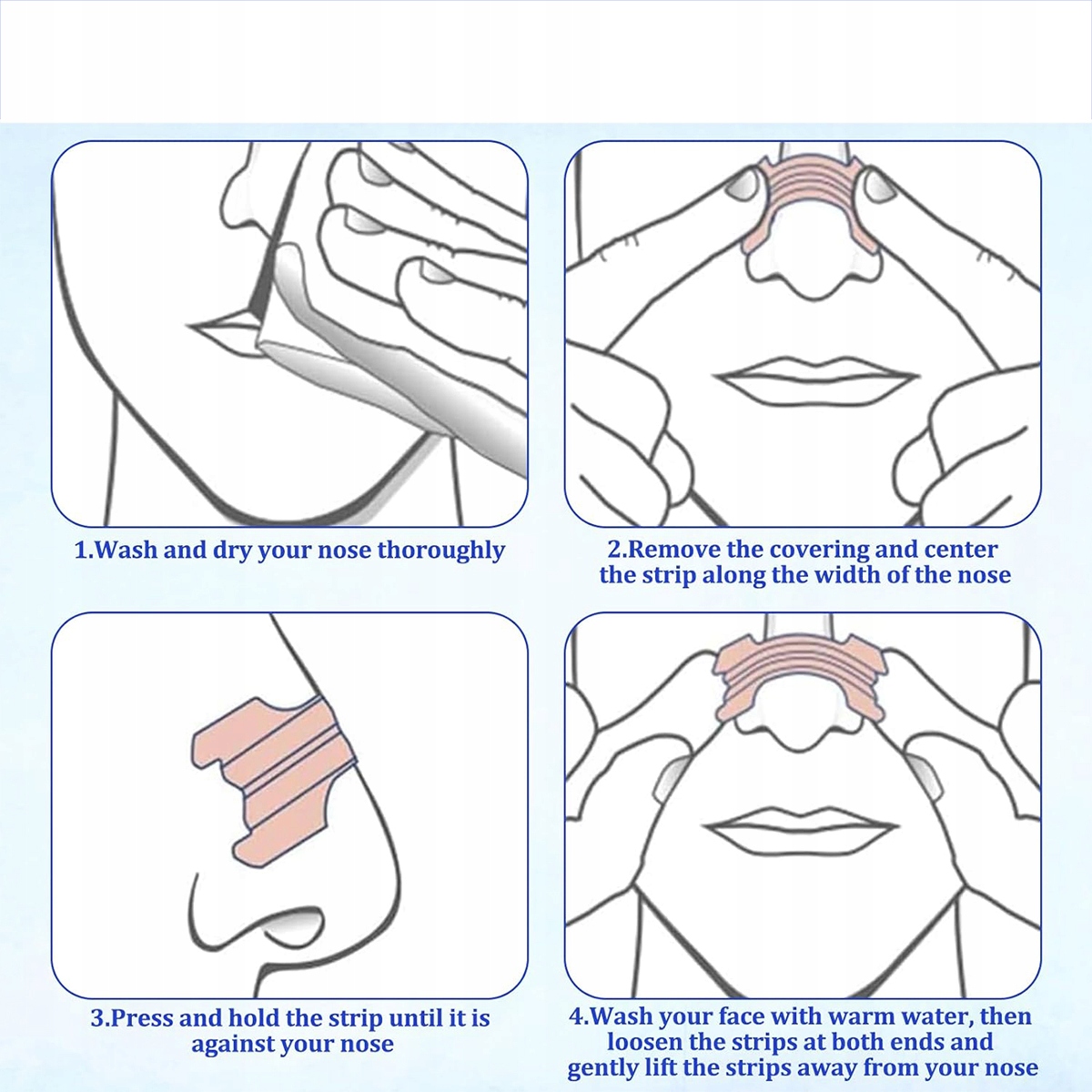 1.Wash and dry your nose thoroughly

2.Remove the covering and center the strip along the width of the nose

3.Press and hold the strip until it is against your nose

4.Wash your face with warm water, then loosen the strips at both ends and gently lift the strips away from your nose