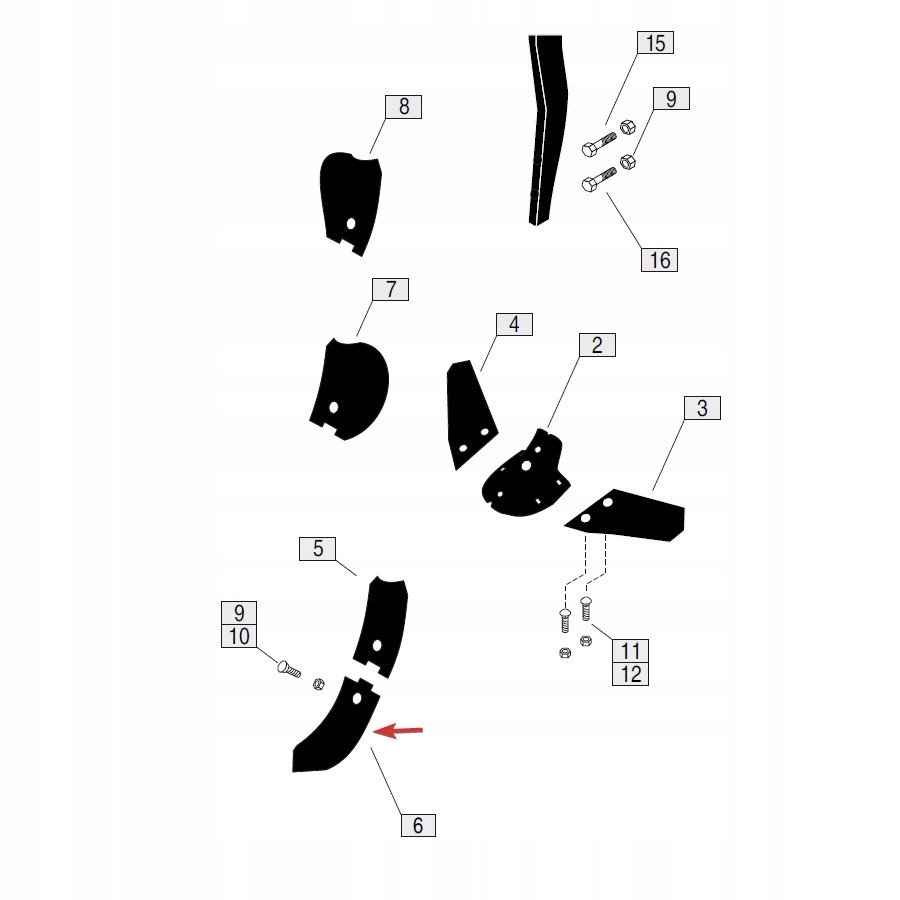 15
9
8
16
7
4
2
3
5
9
10
11
12
6