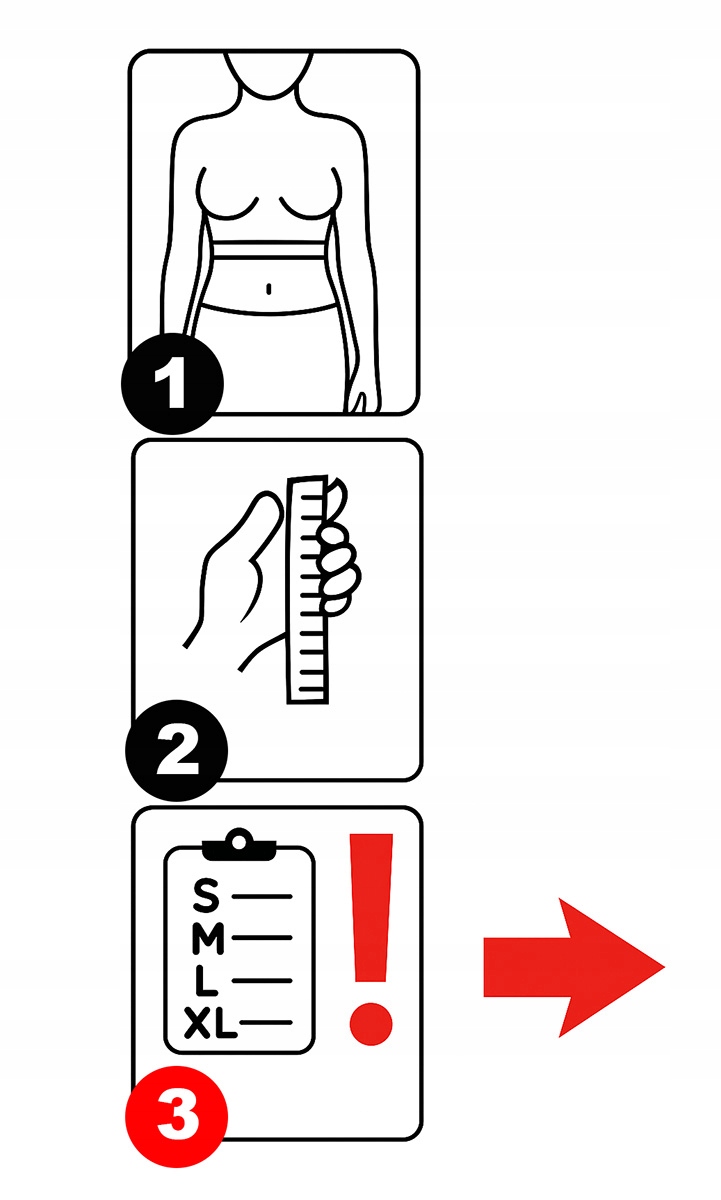 1

2

S
M
L
XL

!

3