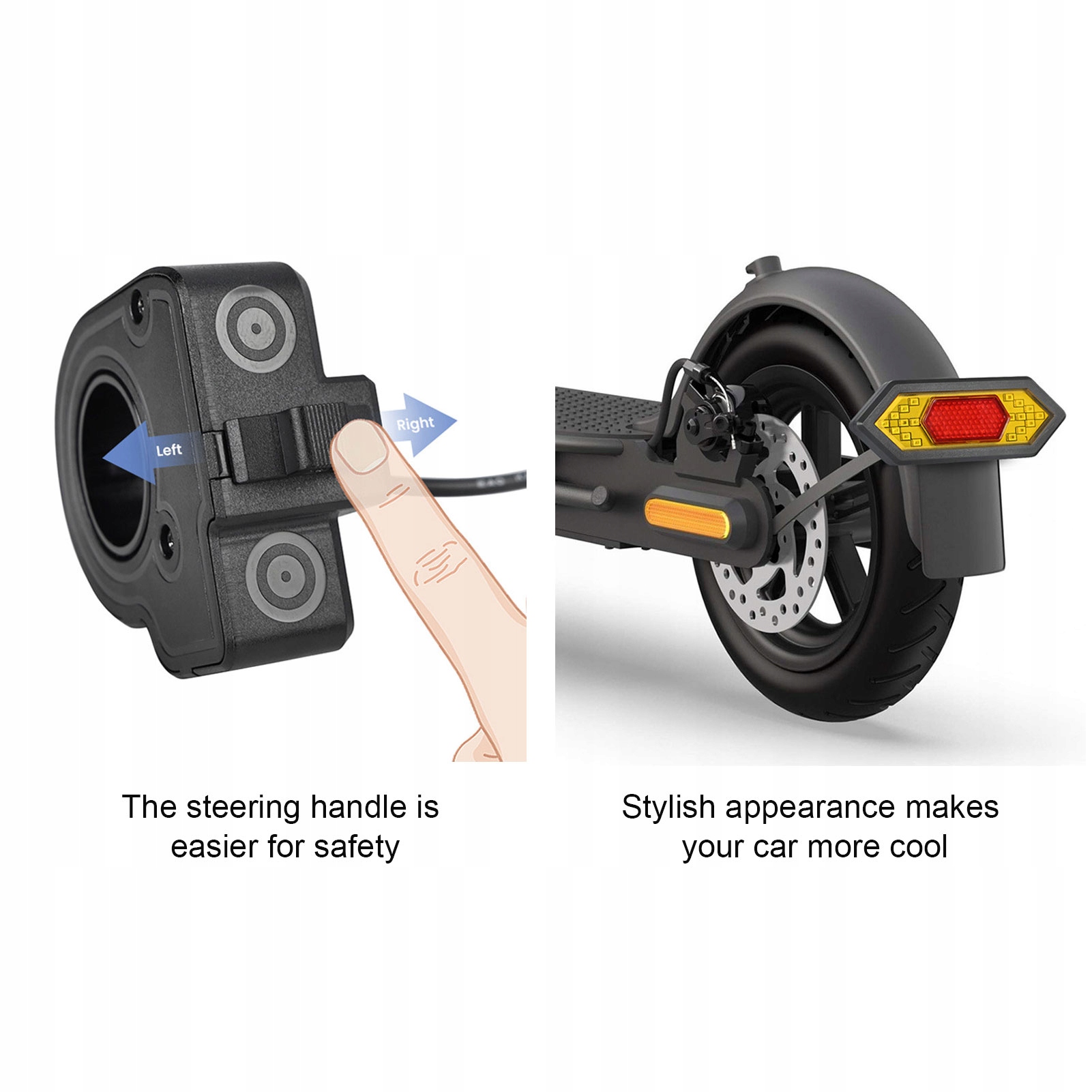 Left

Right

The steering handle is easier for safety

Stylish appearance makes your car more cool