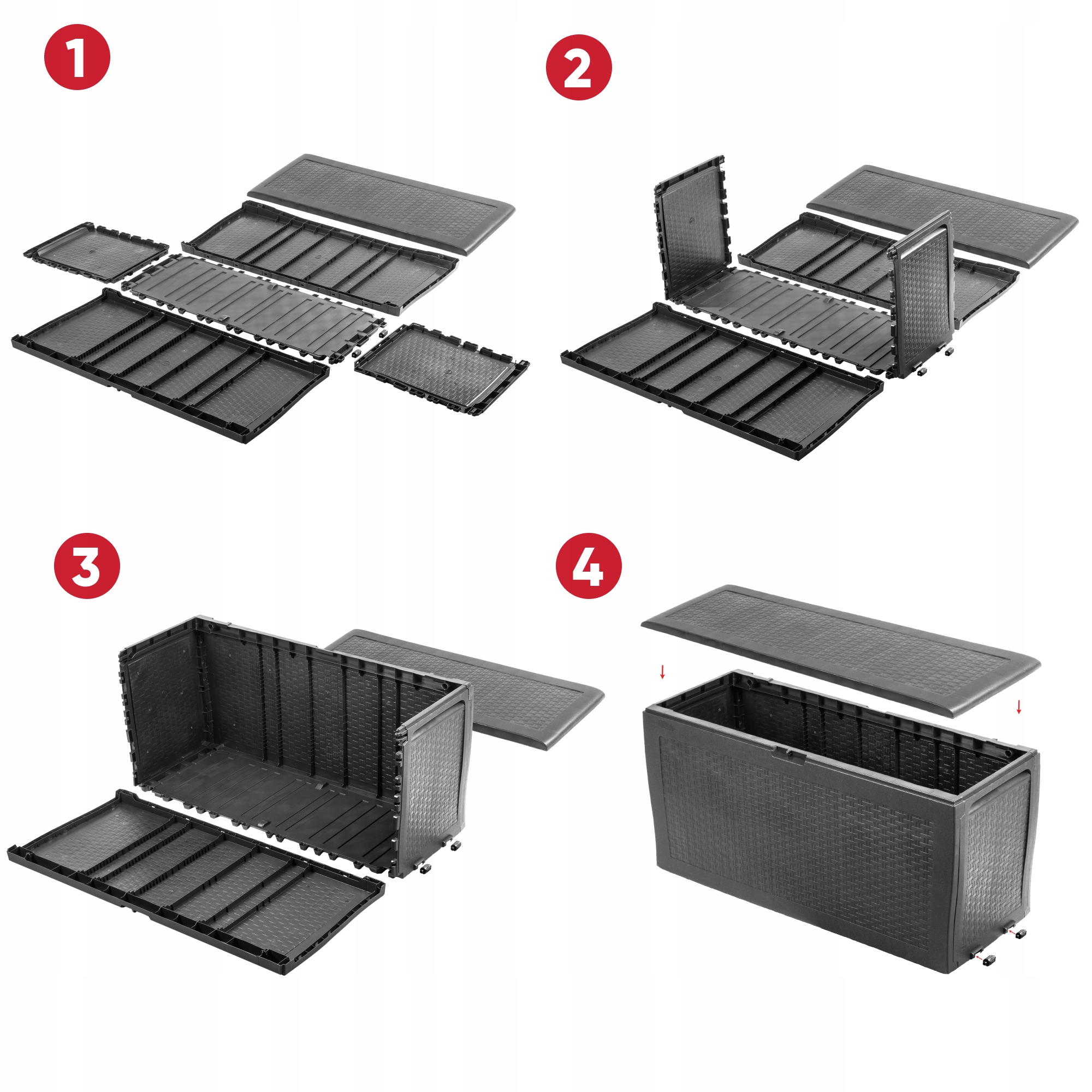 1

2

3

4