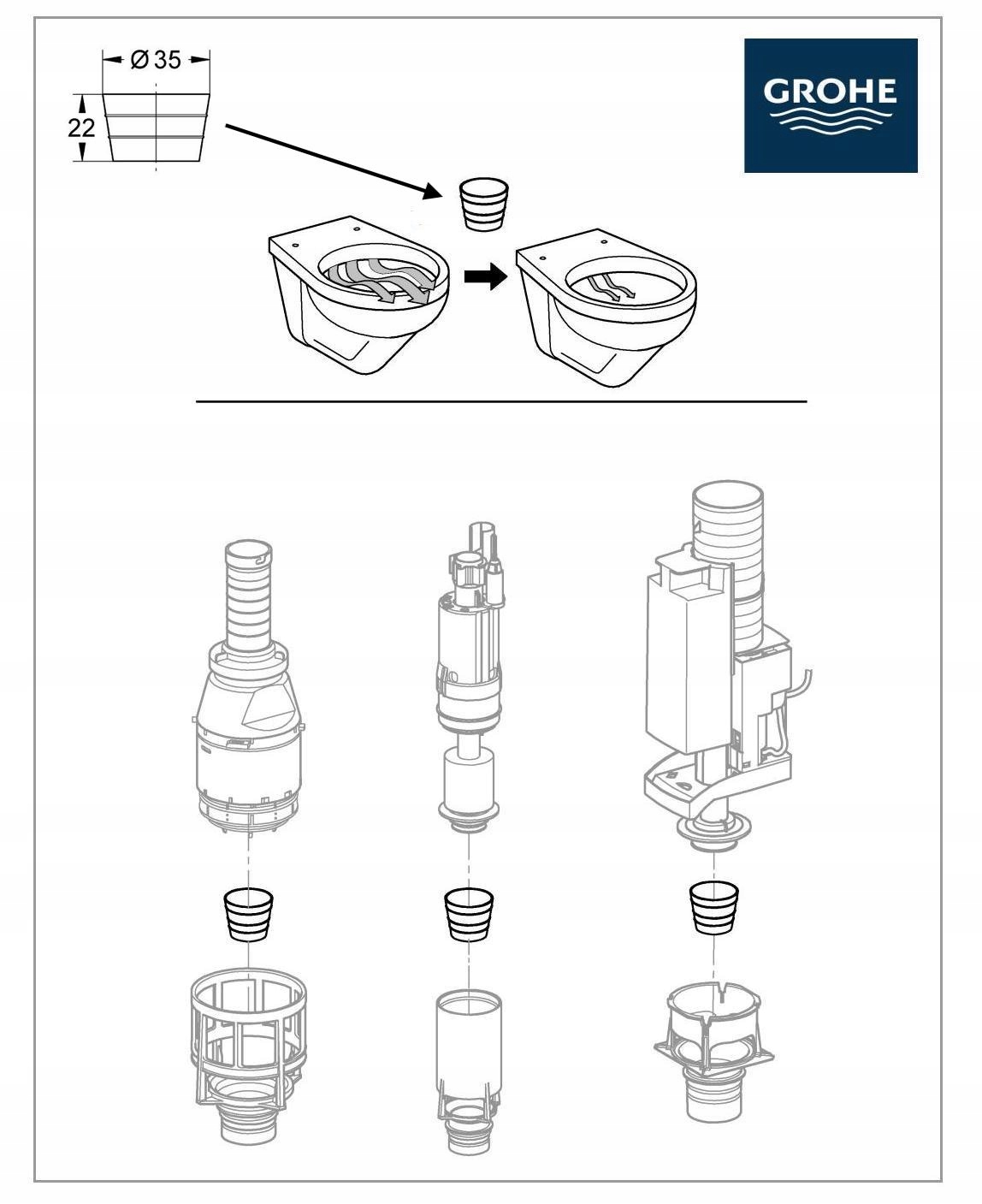 Ø 35

22

GROHE