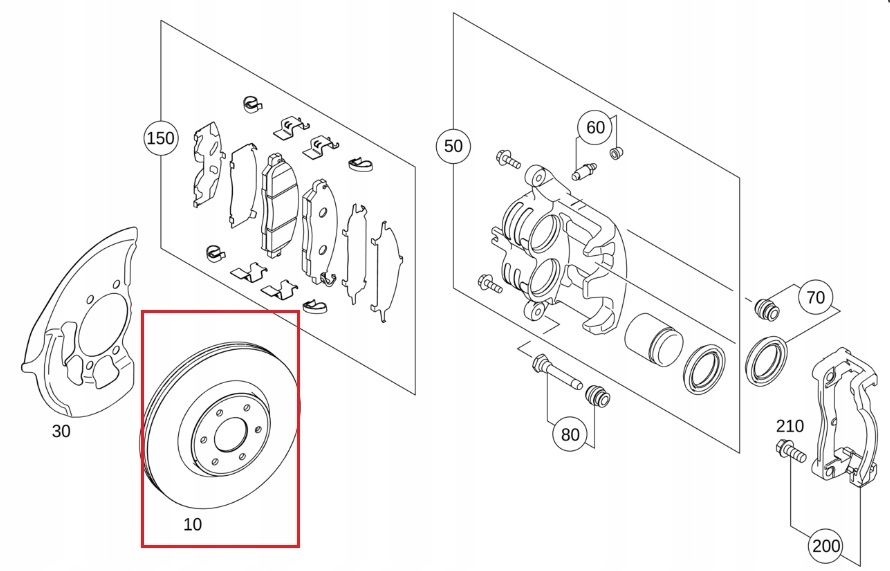 150
50
60
70
30
10
80
210
200