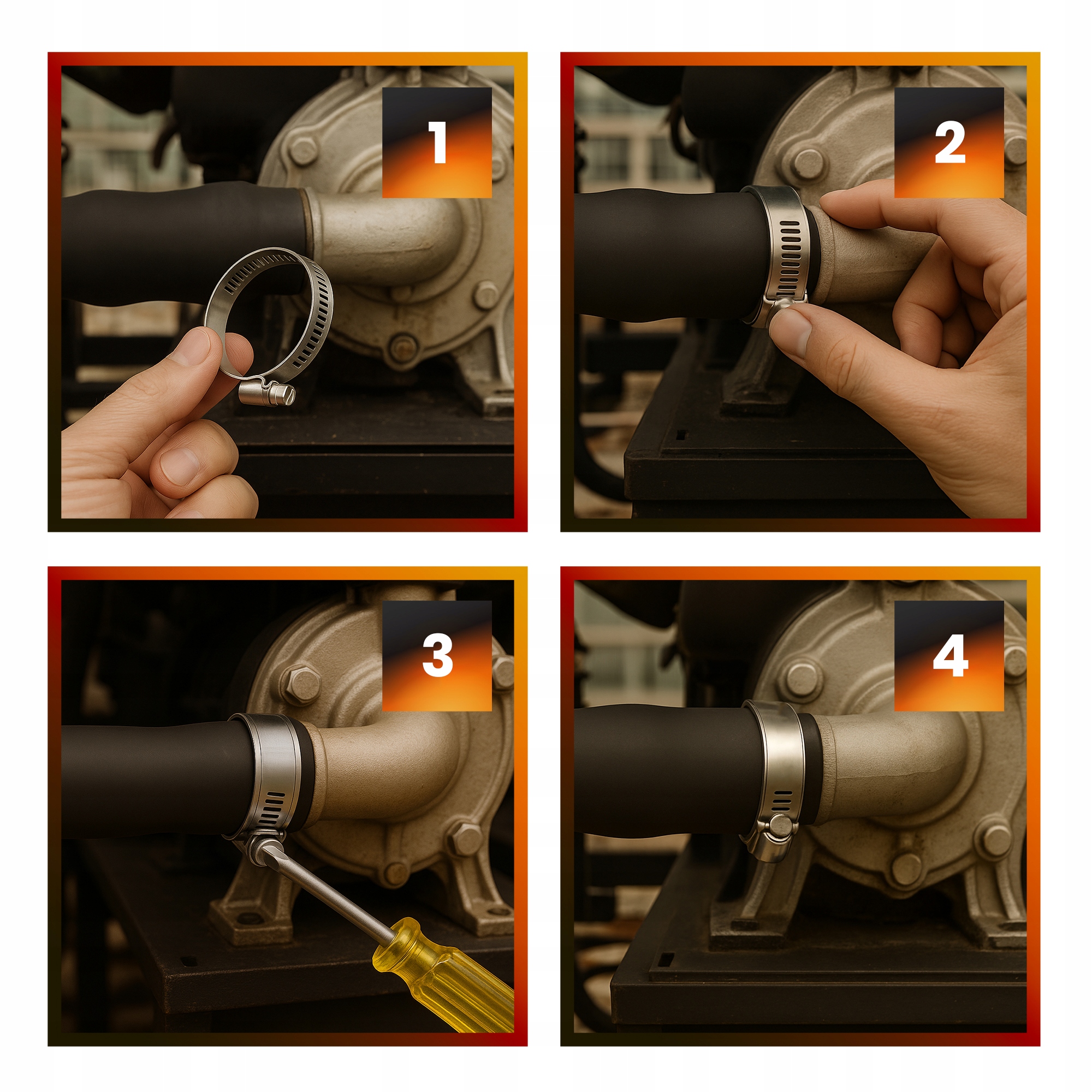 1

2

3

4