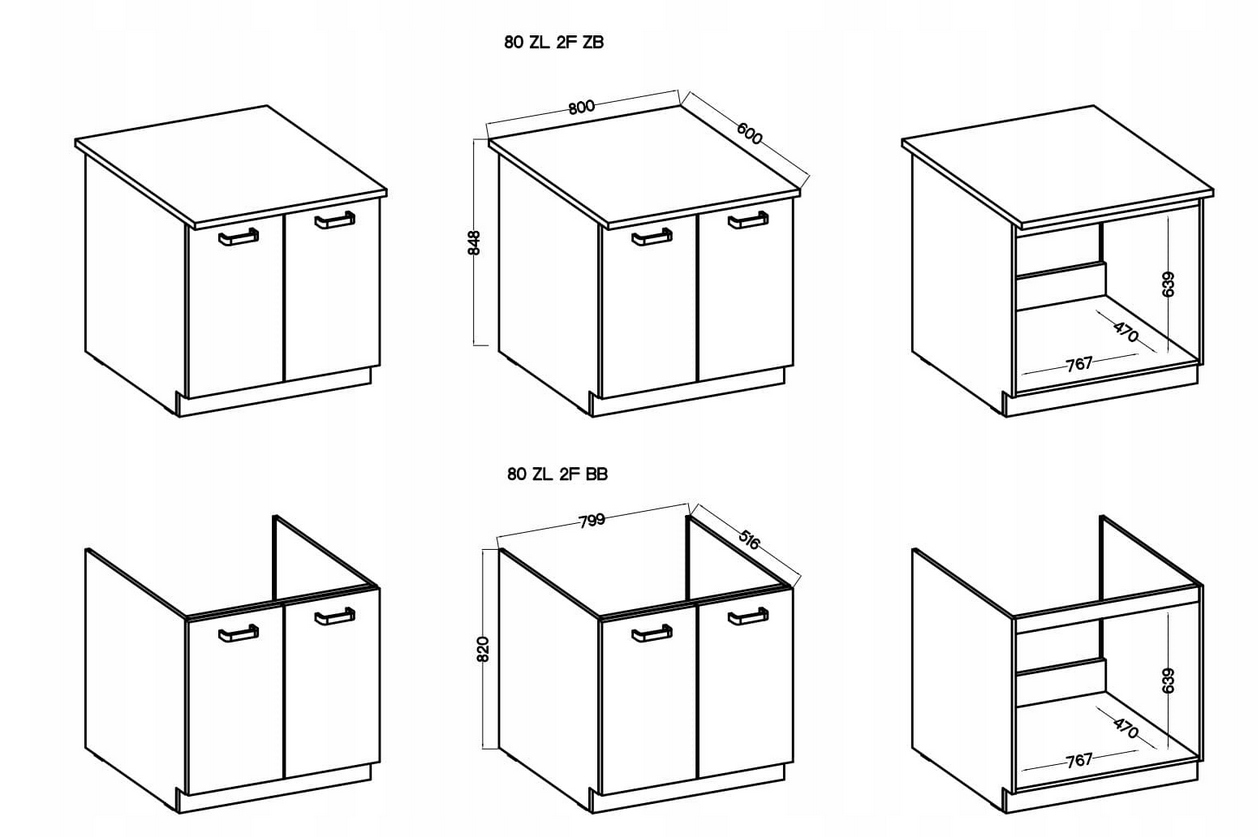 80 ZL 2F ZB

800
600
848

639
470
767

80 ZL 2F BB

799
516
820

639
470
767