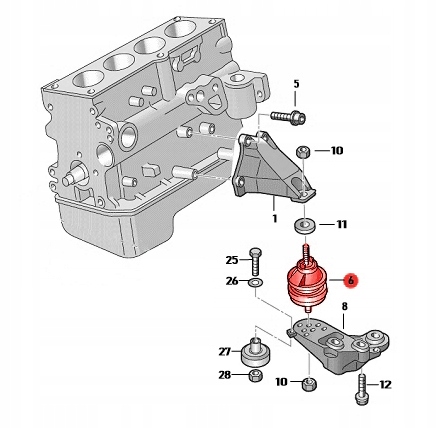 5
10
1
11
25
26
6
8
27
28
10
12