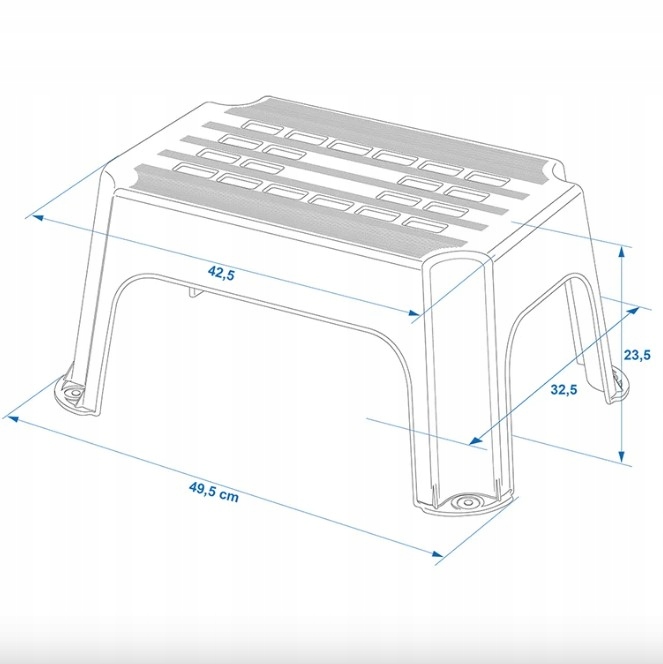 42,5

23,5

32,5

49,5 cm